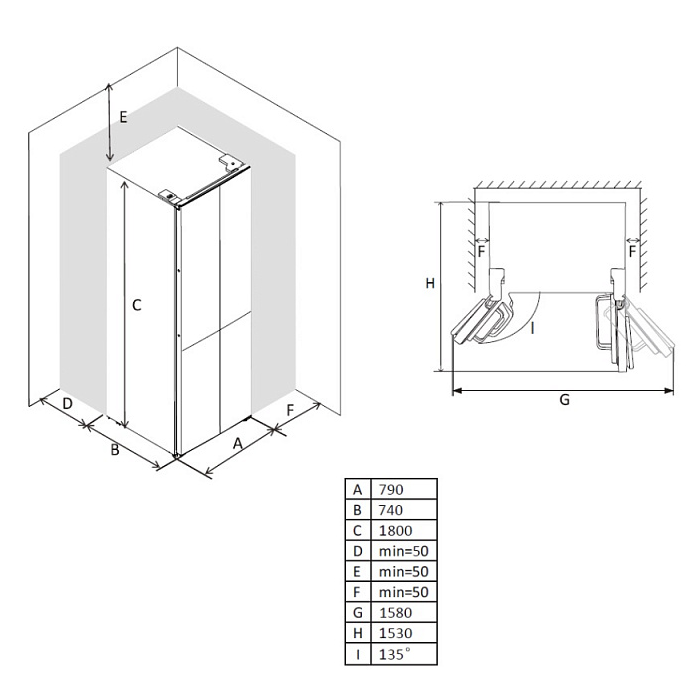 E

C

D

B

A

F

F

F

H

I

G

| A | 790 |
|---|---|
| B | 740 |
| C | 1800 |
| D | min=50 |
| E | min=50 |
| F | min=50 |
| G | 1580 |
| H | 1530 |
| I | 135° |