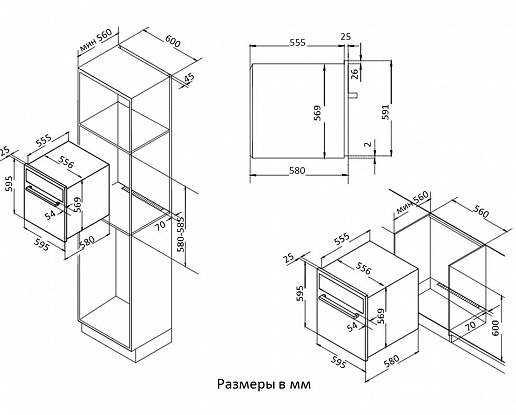 мин 560
600
45
555
25
556
595
569
54
595
580
70
580-585
555
25
26
569
591
2
580
мин 560
560
555
25
556
595
569
54
595
580
70
600
Размеры в мм