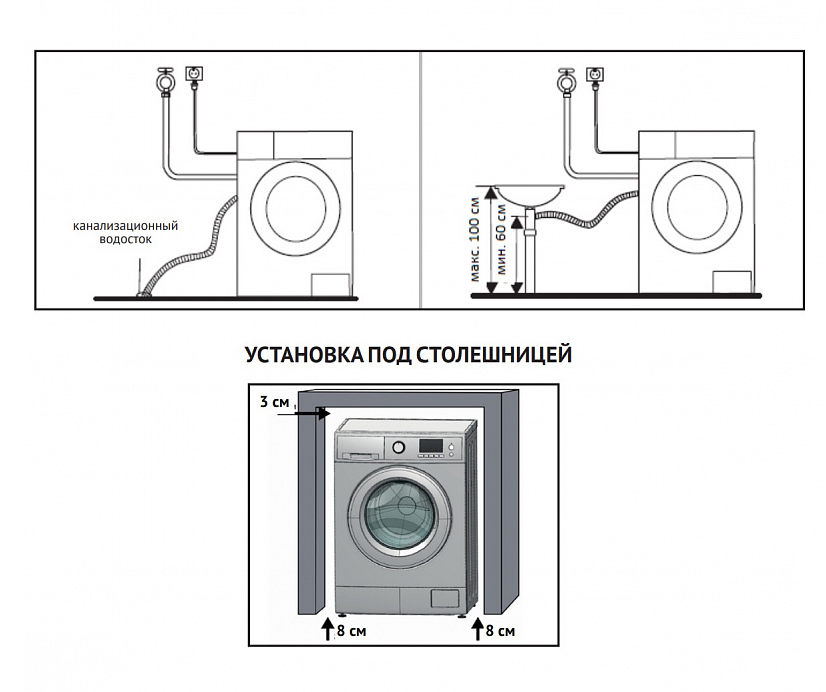 канализационный водосток

макс. 100 см

мин. 60 см

УСТАНОВКА ПОД СТОЛЕШНИЦЕЙ

3 см

8 см

8 см