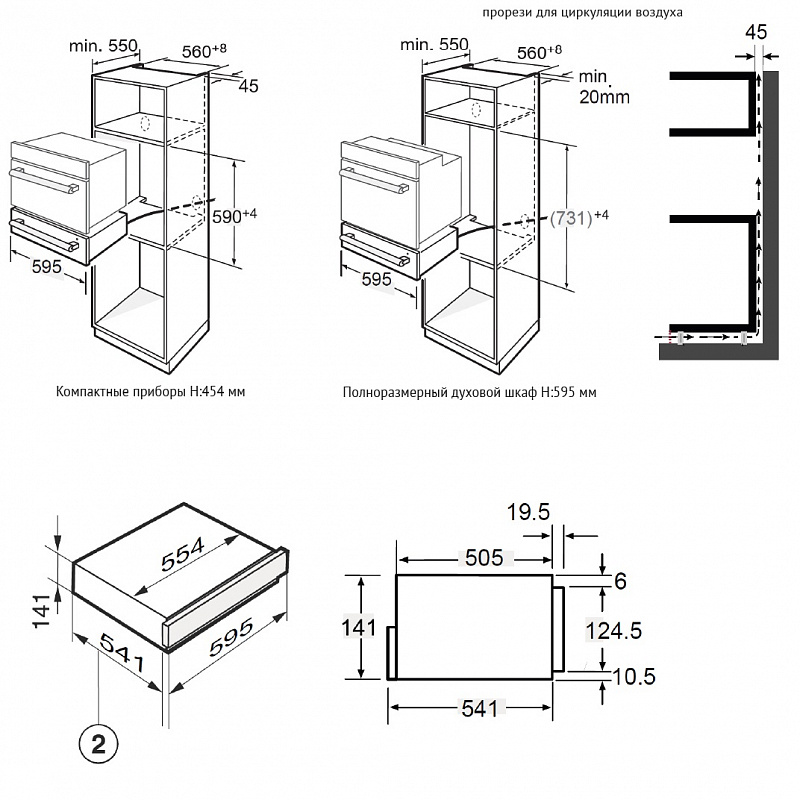 прорези для циркуляции воздуха

min. 550
$560^{+8}$
45
$590^{+4}$
595

Компактные приборы H:454 мм

min. 550
$560^{+8}$
min. 20mm
$(731)^{+4}$
595

Полноразмерный духовой шкаф H:595 мм

45

554
141
541
595
2

19.5
505
6
141
124.5
10.5
541