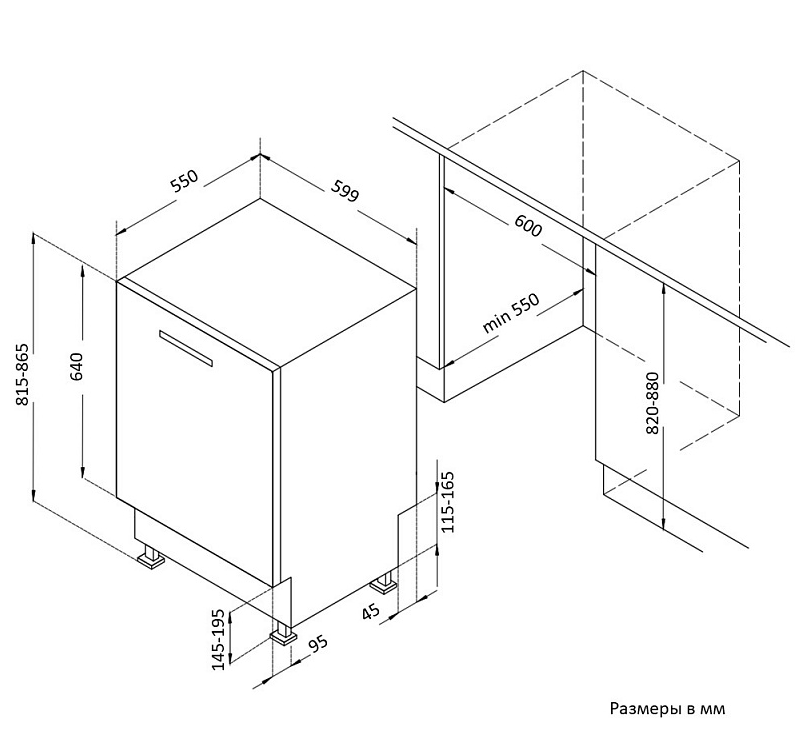 550
599
600
min 550
815-865
640
820-880
115-165
45
145-195
95
Размеры в мм