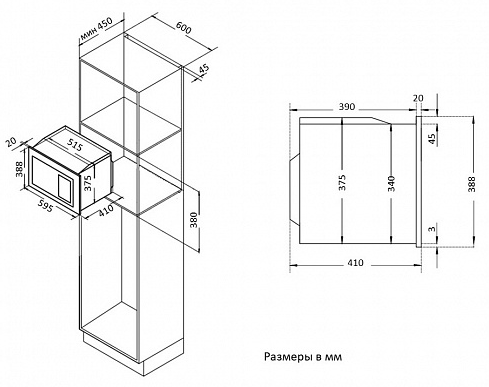 мин 450
600
45
20
515
388
375
595
410
380
390
20
45
375
340
388
3
410
Размеры в мм