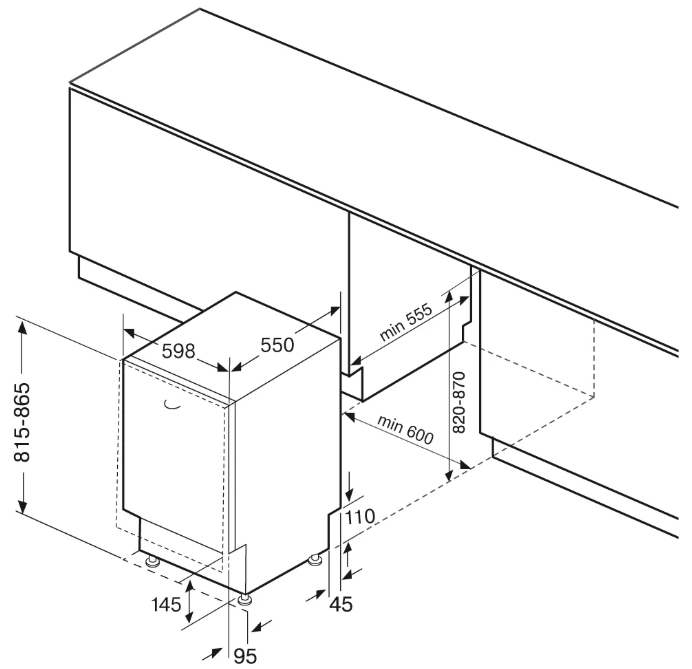 815-865
598
550
min 555
820-870
min 600
110
145
45
95