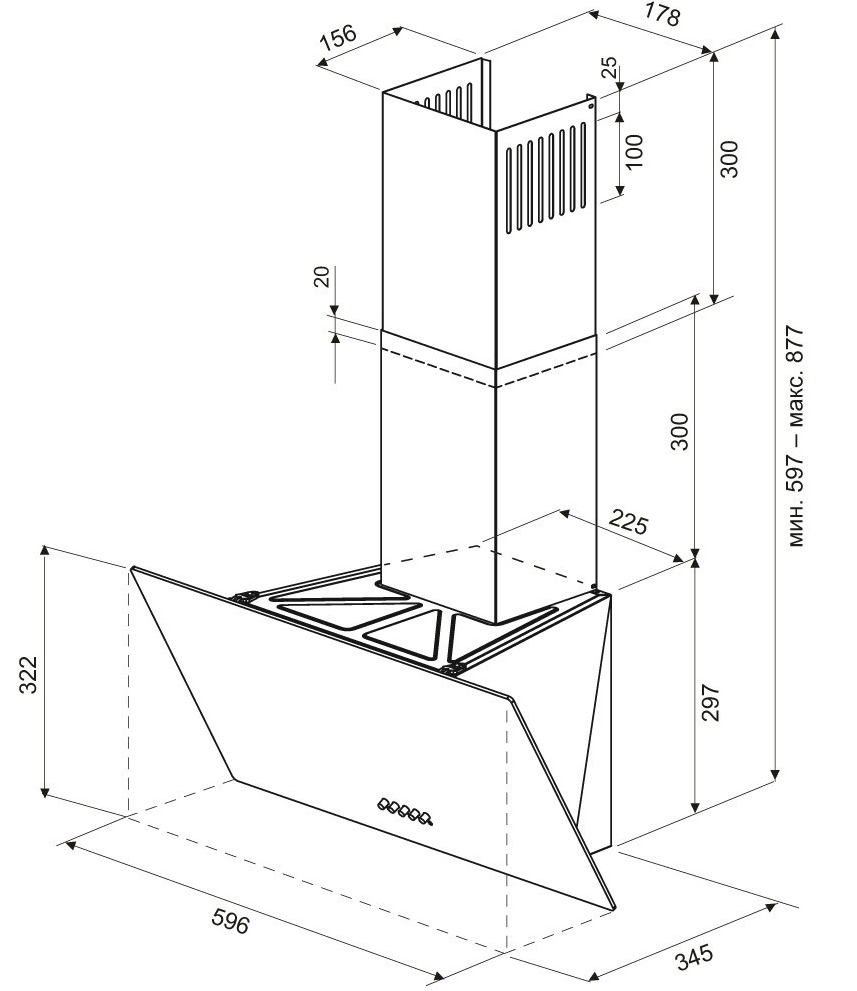 156
178
25
100
300
20
300
мин. 597 – макс. 877
225
322
297
596
345