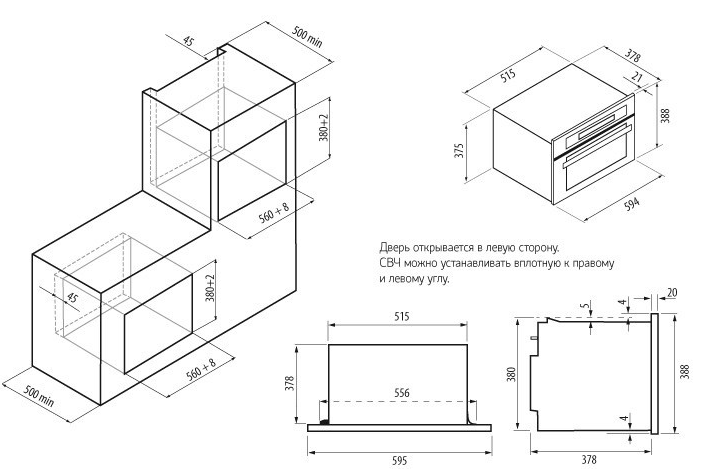 45

500 min

380+2

560 + 8

45

380+2

560 + 8

500 min

515

378

21

388

375

594

Дверь открывается в левую сторону.
СВЧ можно устанавливать вплотную к правому и левому углу.

515

378

556

595

5

4

20

380

388

4

378