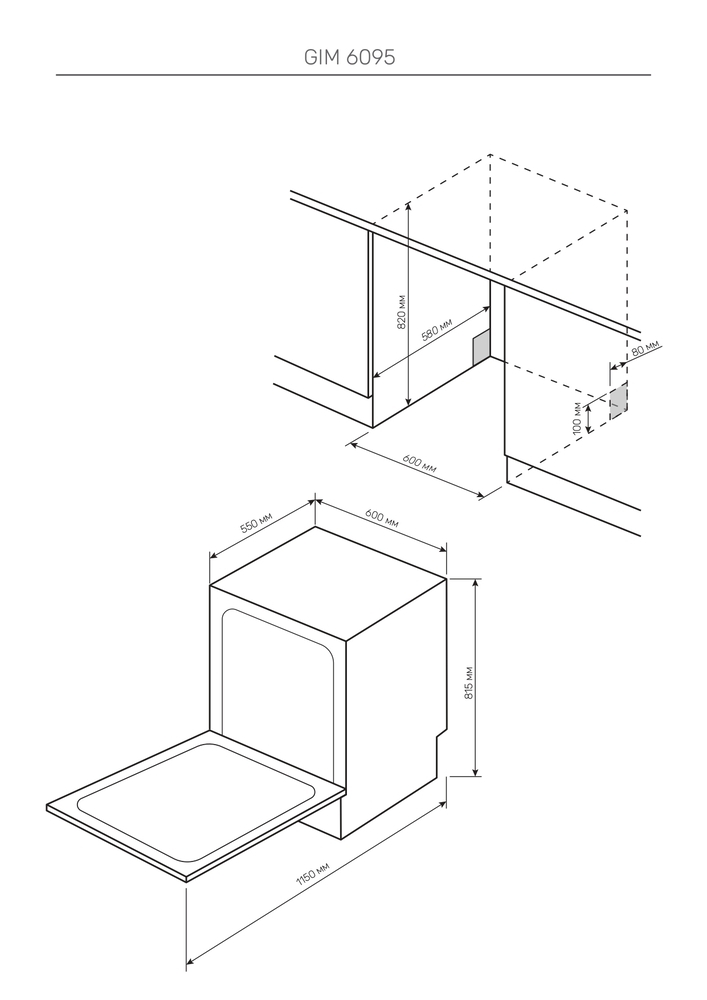 GIM 6095

820 мм
580 мм
80 мм
100 мм
600 мм

550 мм
600 мм
815 мм
1150 мм