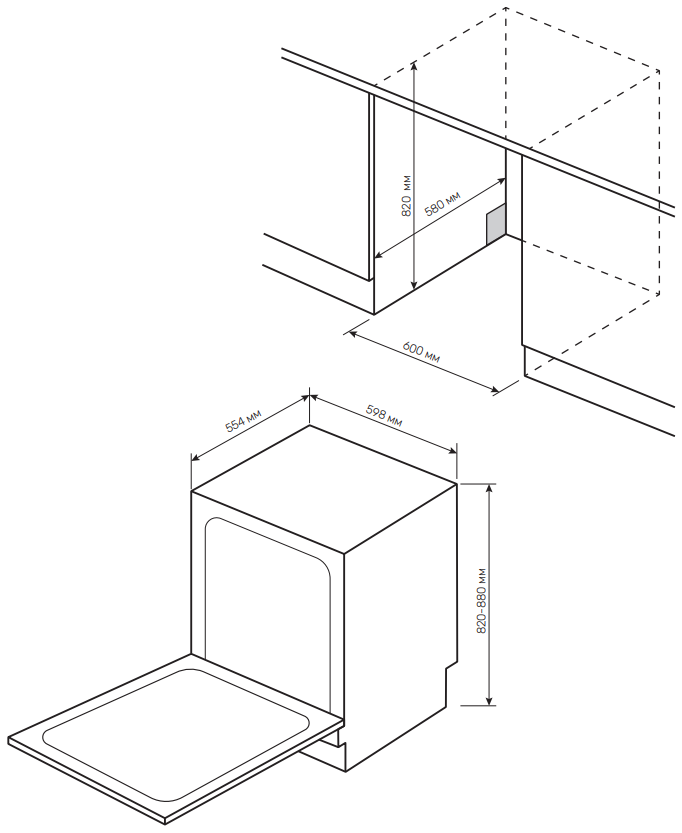 820 мм
580 мм
600 мм
554 мм
598 мм
820-880 мм