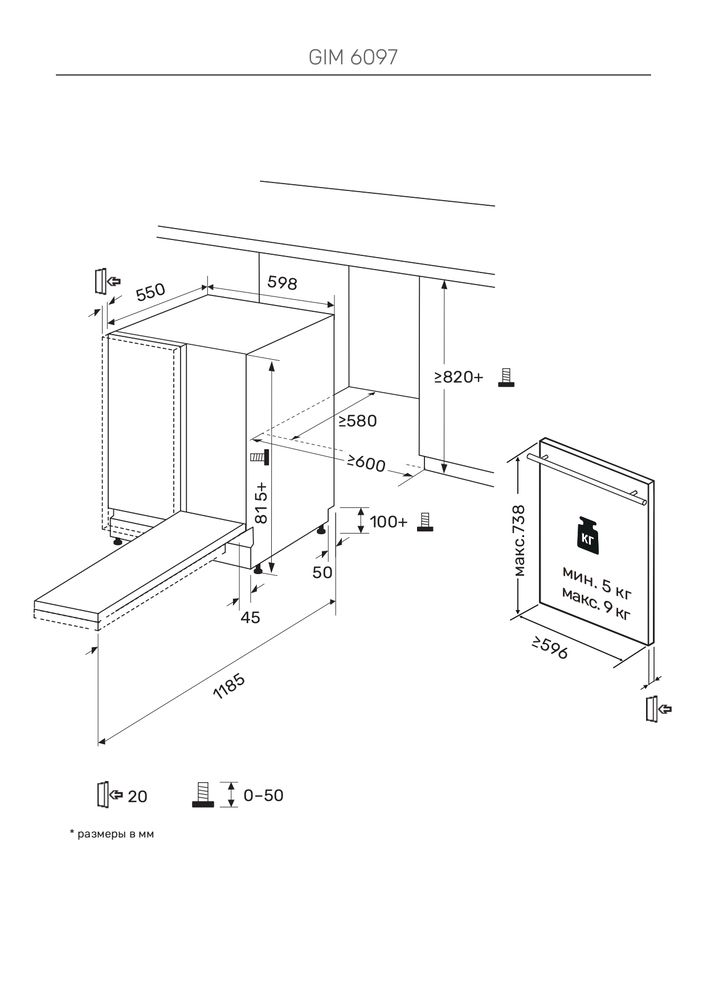 GIM 6097

550
598
≥820+
≥580
≥600
815+
100+
50
45
1185
макс.738
кг
мин. 5 кг
макс. 9 кг
≥596

20
0–50

* размеры в мм