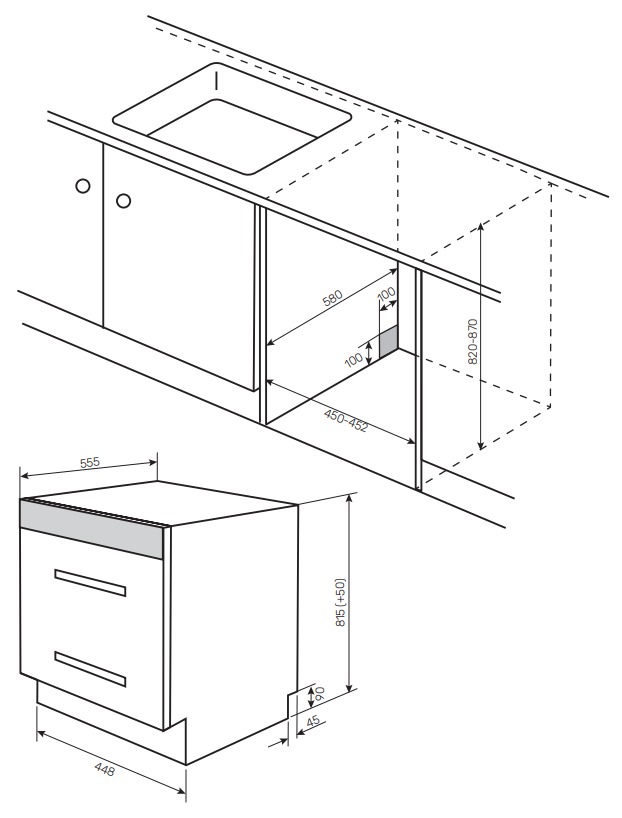 580
100
100
820-870
450-452
555
815 (+50)
90
45
448