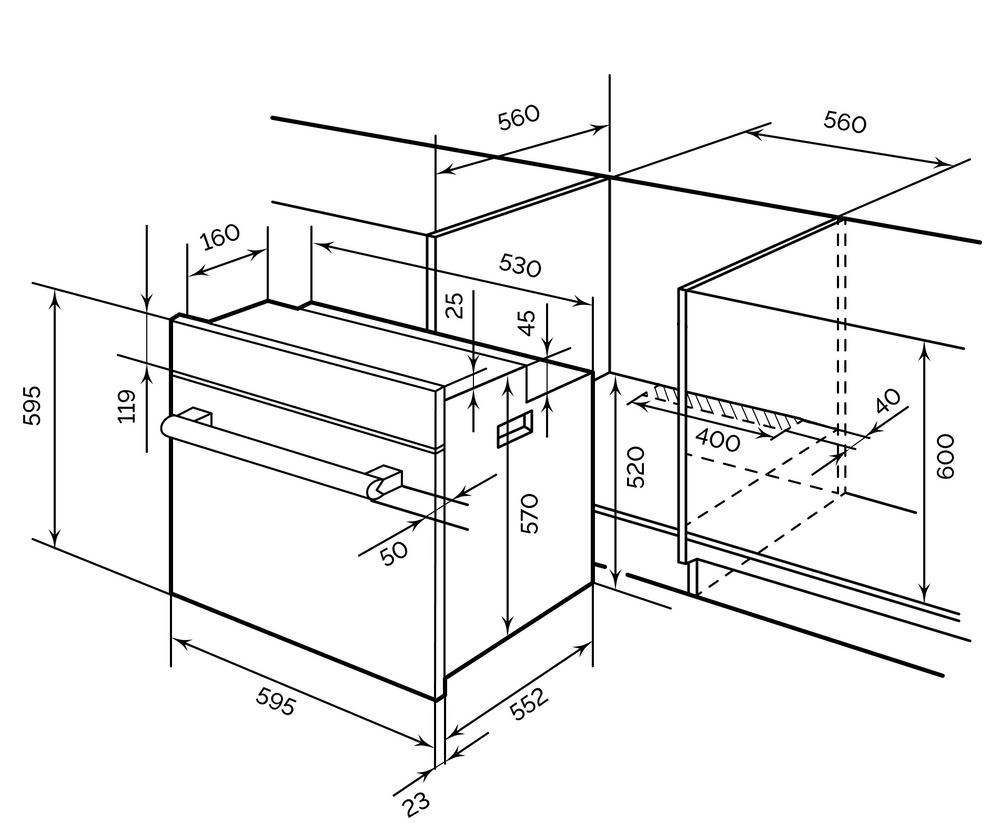 560
560
160
530
25
45
595
119
40
400
600
520
570
50
595
552
23