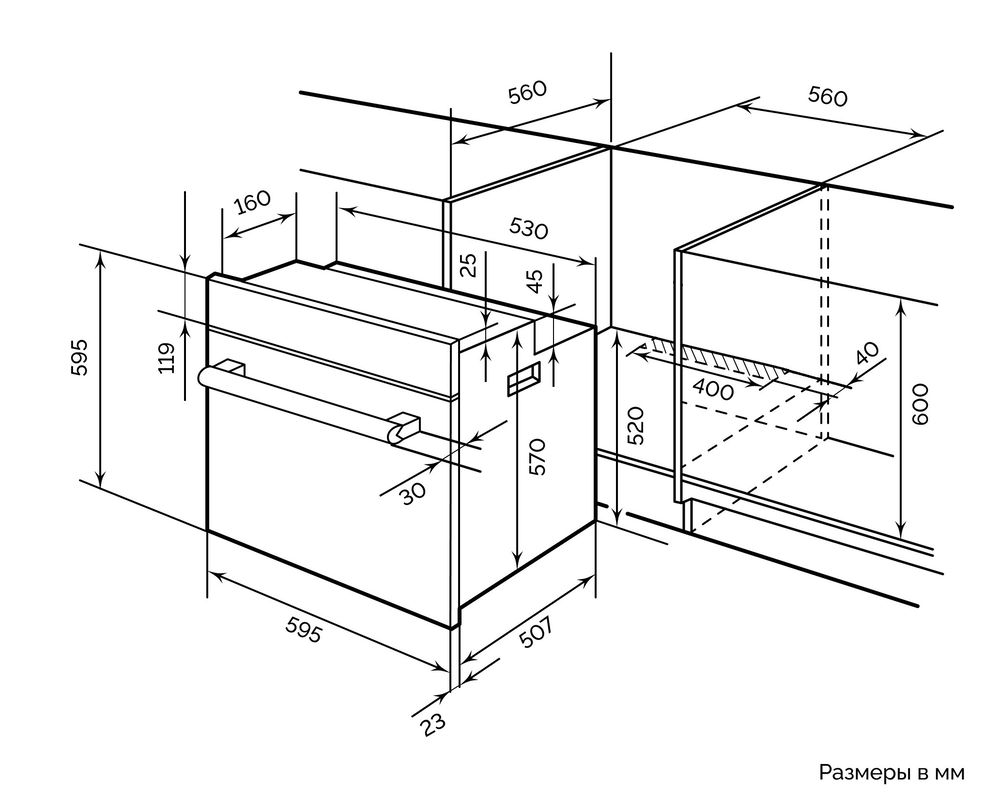 560
560
160
530
25
45
595
119
40
400
600
520
570
30
595
507
23

Размеры в мм