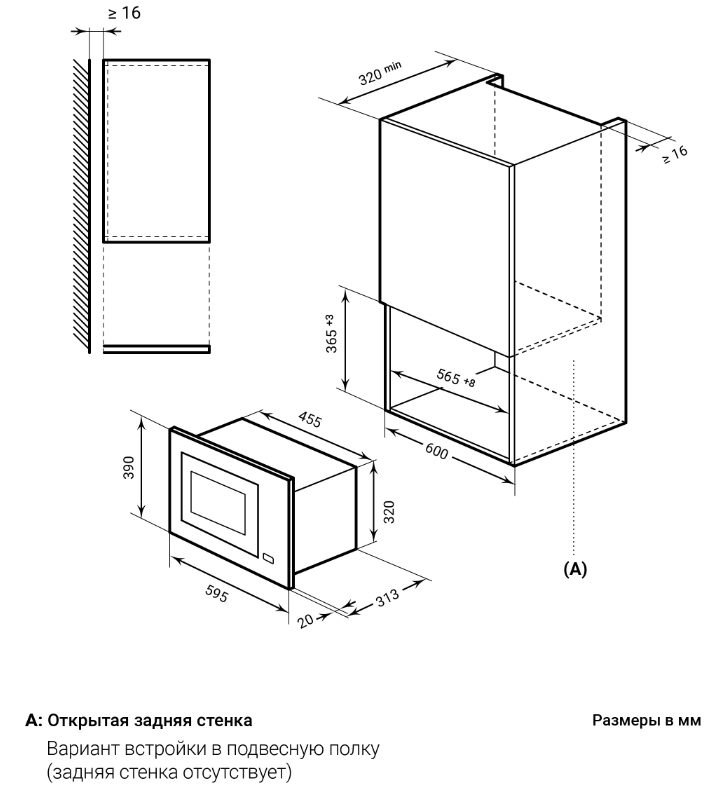 ≥ 16

320 min

≥ 16

365 +3

565 +8

600

455

390

320

595

20

313

(A)

A: Открытая задняя стенка

Размеры в мм

Вариант встройки в подвесную полку (задняя стенка отсутствует)