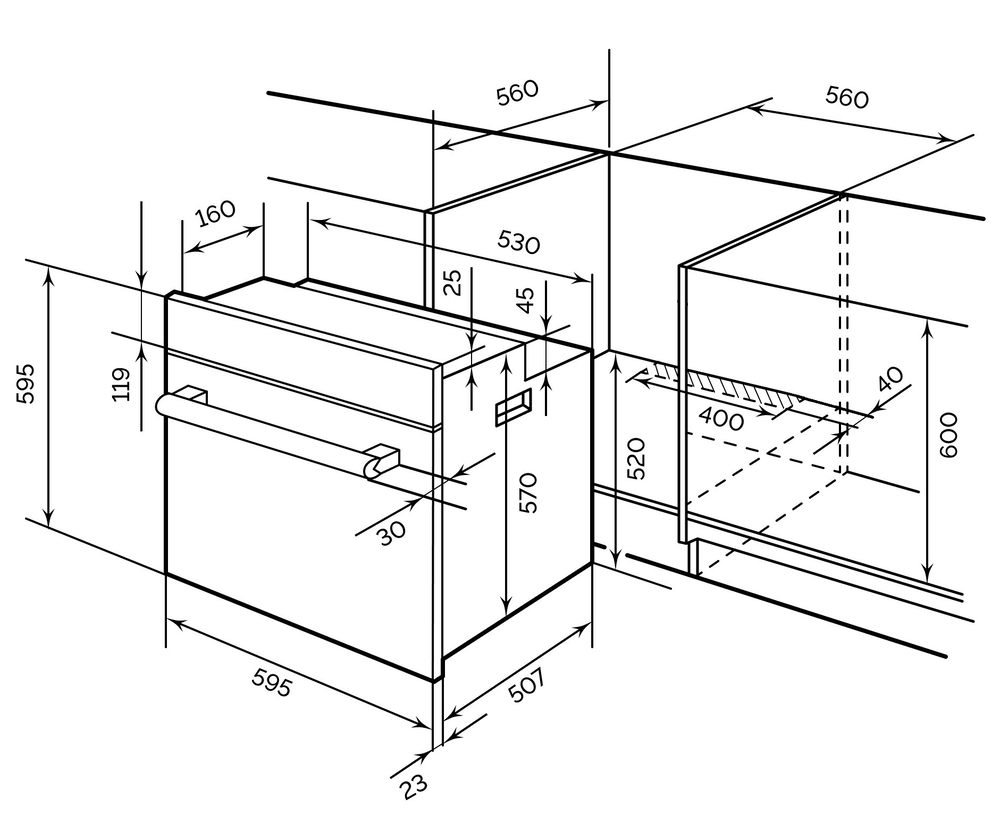 560
560
160
530
25
45
595
119
40
400
600
520
570
30
595
507
23