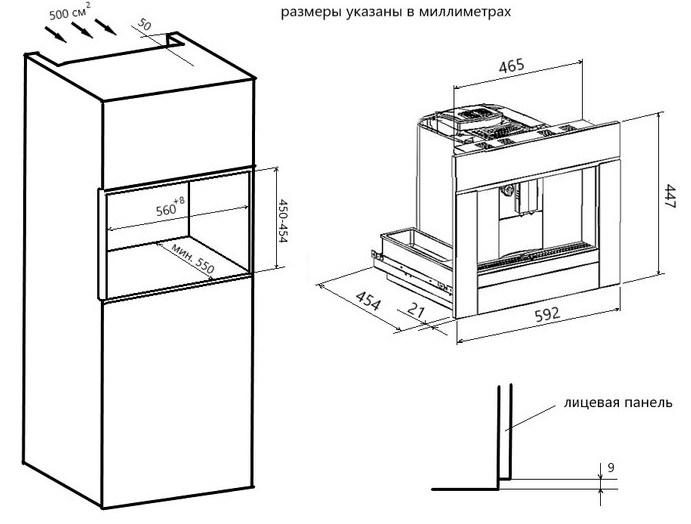 размеры указаны в миллиметрах

500 см$^2$

50

$560^{+8}$

450-454

мин. 550

465

447

454

21

592

лицевая панель

9