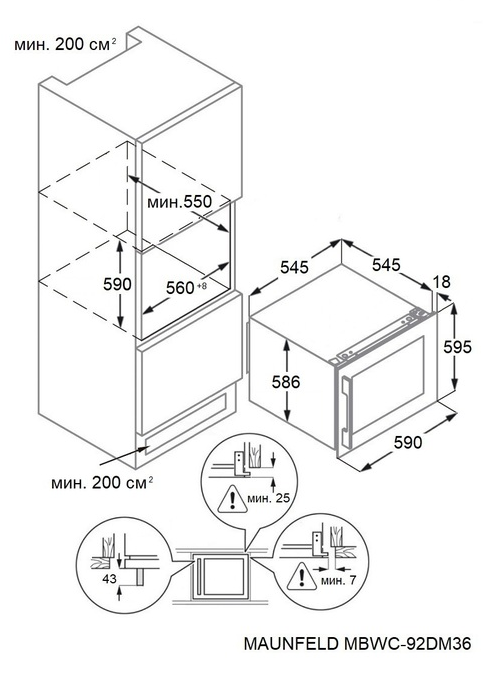 мин. 200 см$^2$

мин.550

590

560$^{+8}$

545

545

18

595

586

590

мин. 200 см$^2$

мин. 25

43

мин. 7

MAUNFELD MBWC-92DM36