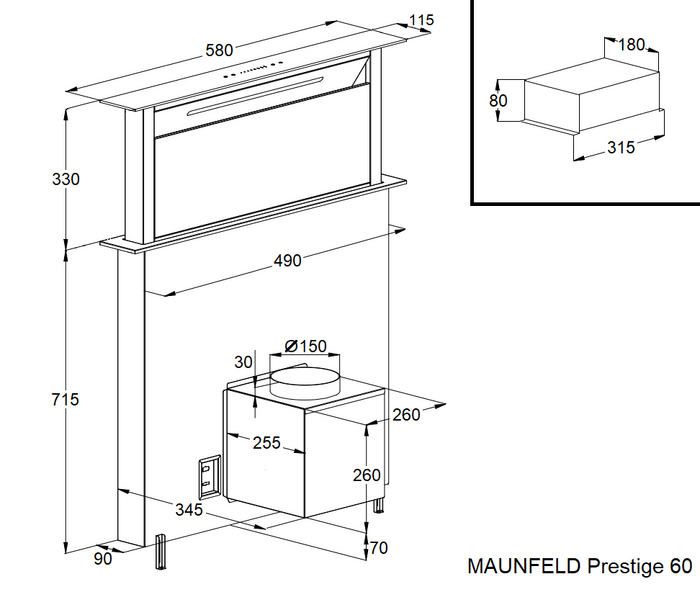 580
115
330
490
715
Ø150
30
260
255
260
345
70
90
180
80
315
MAUNFELD Prestige 60