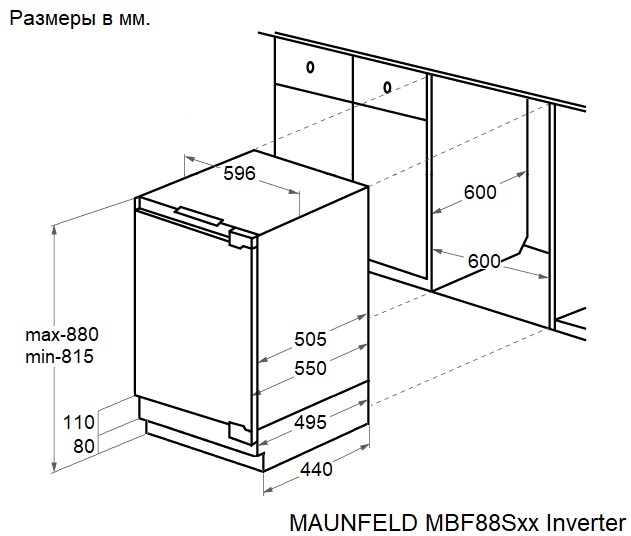 Размеры в мм.

596

600

600

max-880
min-815

505

550

110

80

495

440

MAUNFELD MBF88Sxx Inverter