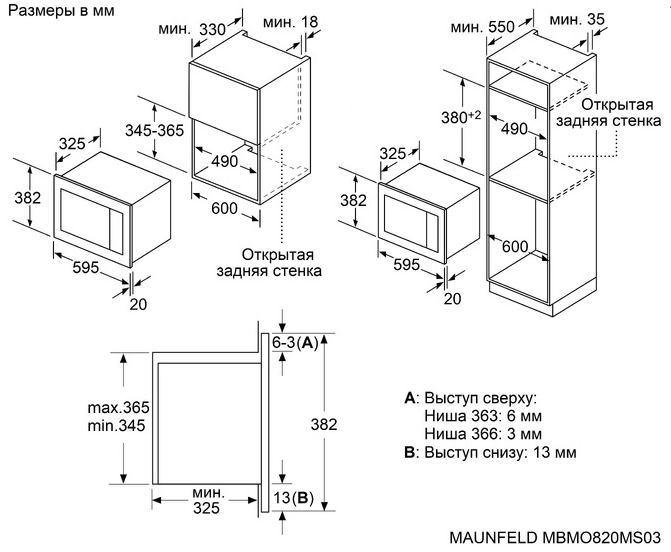 Размеры в мм

мин. 330
мин. 18
345-365
490
600
325
382
595
20
Открытая задняя стенка

мин. 550
мин. 35
$380^{+2}$
490
Открытая задняя стенка
325
382
595
20
600

6-3(**A**)
max.365
min.345
382
мин.
325
13(**B**)

**A**: Выступ сверху:
Ниша 363: 6 мм
Ниша 366: 3 мм
**B**: Выступ снизу: 13 мм

MAUNFELD MBMO820MS03