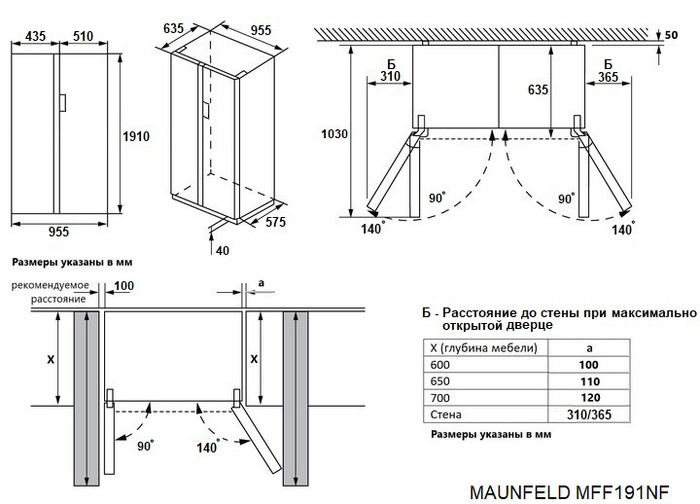 435
510
1910
955

635
955
575
40

50
Б
310
Б
365
635
1030
90°
90°
140°
140°

Размеры указаны в мм

рекомендуемое расстояние
100
a
X
X
90°
140°

Б - Расстояние до стены при максимально открытой дверце

| X (глубина мебели) | a |
|---|---|
| 600 | 100 |
| 650 | 110 |
| 700 | 120 |
| Стена | 310/365 |

Размеры указаны в мм

MAUNFELD MFF191NF