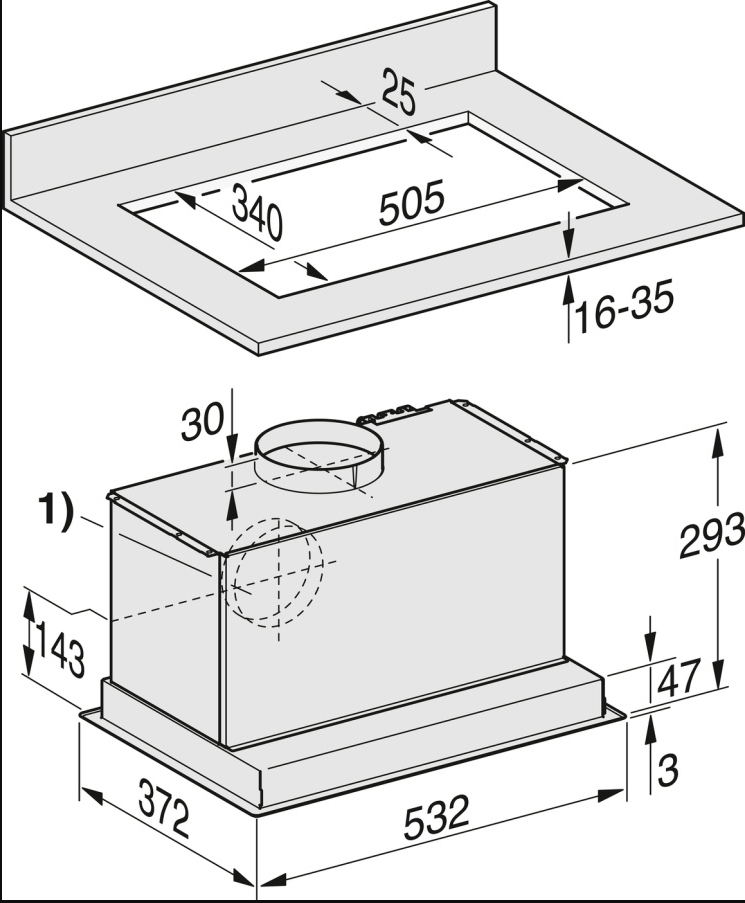 25
340
505
16-35
30
1)
293
143
47
3
372
532