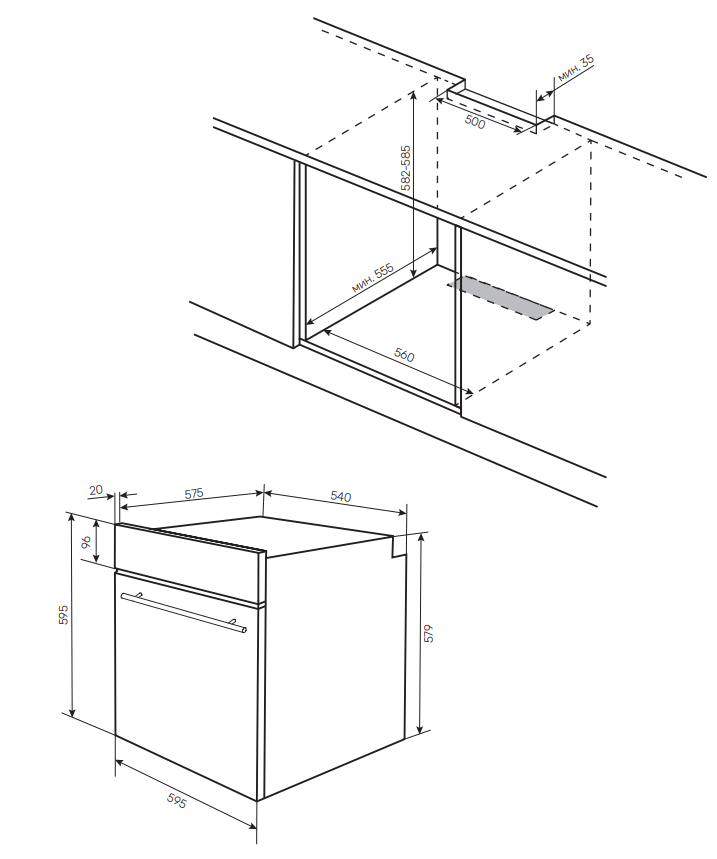 мин. 35
500
582-585
мин. 555
560
20
575
540
96
595
579
595