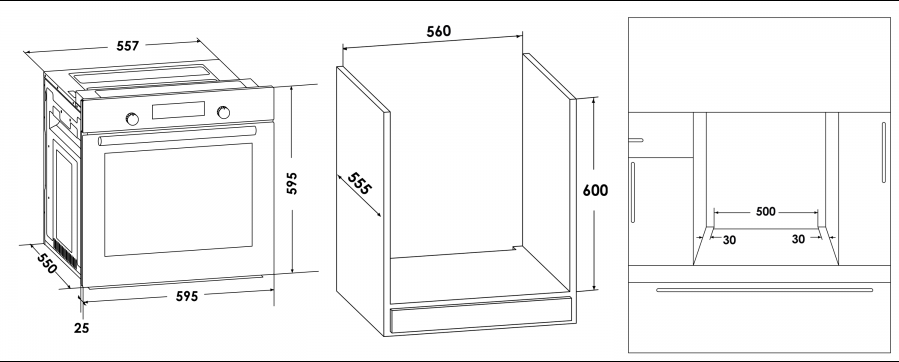 557
595
550
595
25
560
555
600
500
30
30