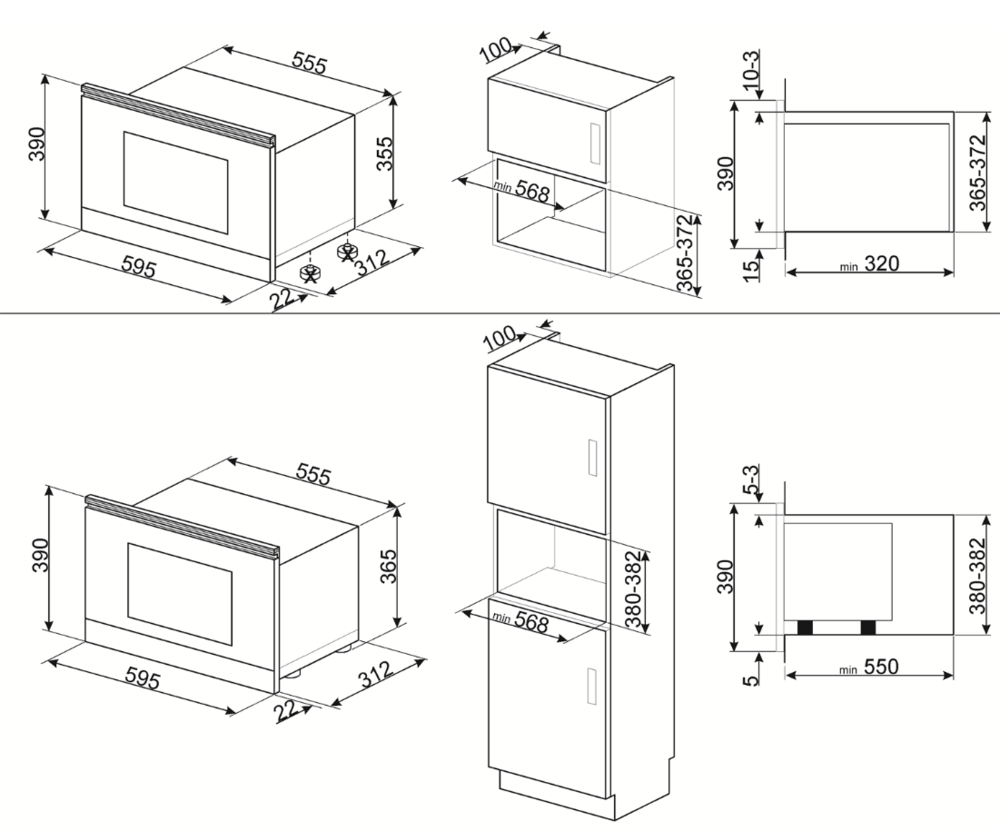 555
390
355
595
22
312
100
min 568
365-372
10-3
390
365-372
15
min 320
555
390
365
595
22
312
100
380-382
min 568
5-3
390
380-382
5
min 550