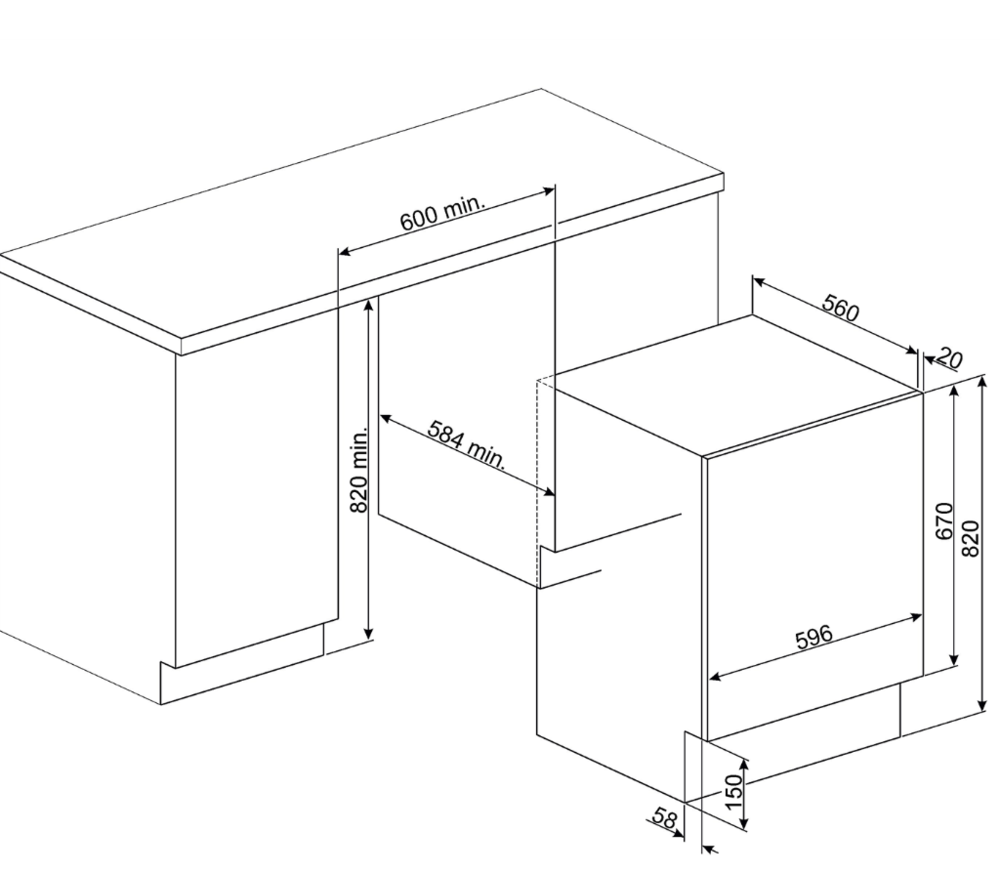 600 min.
820 min.
584 min.
560
20
670
820
596
150
58