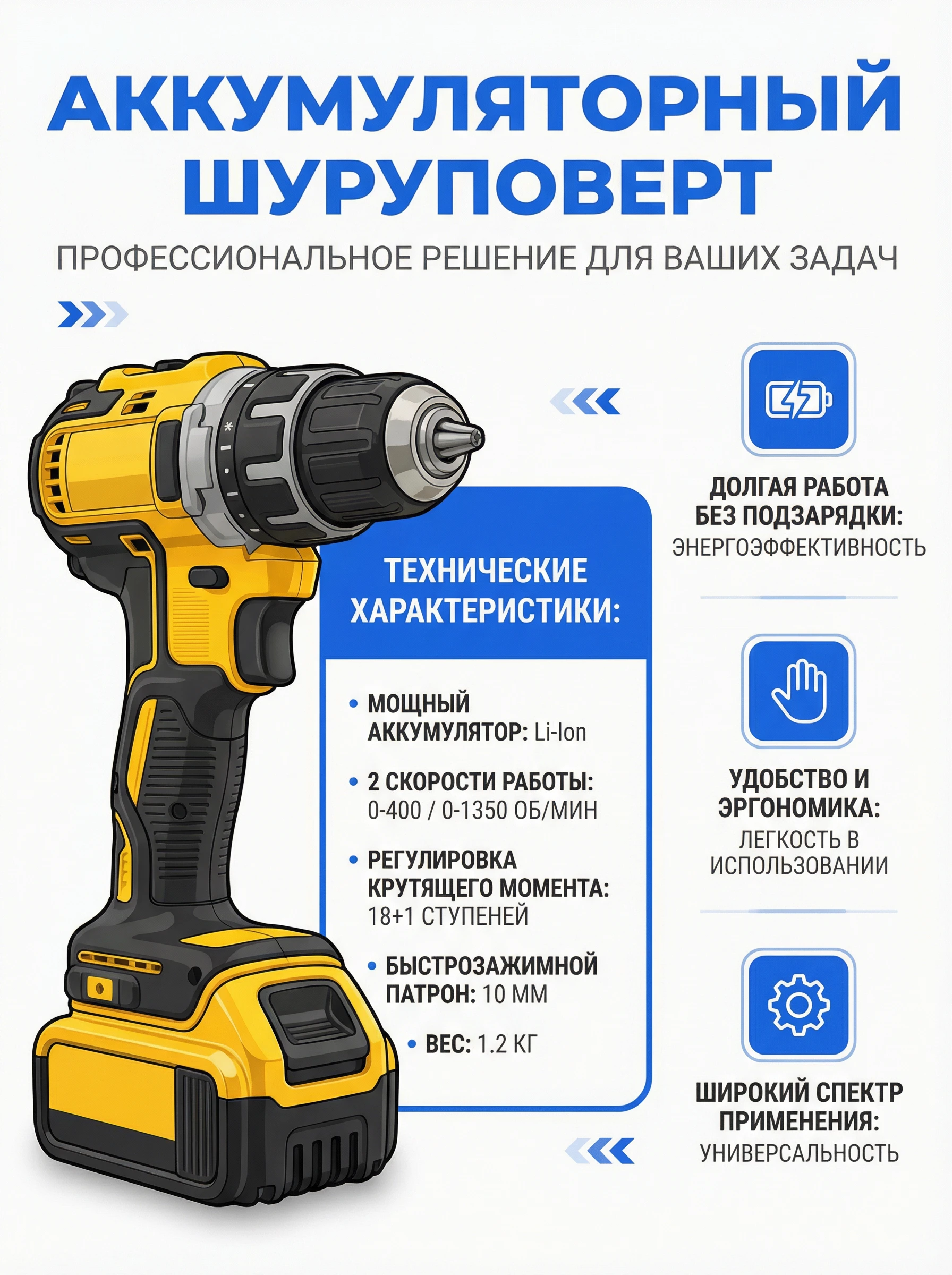 АККУМУЛЯТОРНЫЙ ШУРУПОВЕРТ

ПРОФЕССИОНАЛЬНОЕ РЕШЕНИЕ ДЛЯ ВАШИХ ЗАДАЧ

ТЕХНИЧЕСКИЕ ХАРАКТЕРИСТИКИ:

• МОЩНЫЙ АККУМУЛЯТОР: Li-Ion

• 2 СКОРОСТИ РАБОТЫ: 0-400 / 0-1350 ОБ/МИН

• РЕГУЛИРОВКА КРУТЯЩЕГО МОМЕНТА: 18+1 СТУПЕНЕЙ

• БЫСТРОЗАЖИМНОЙ ПАТРОН: 10 ММ

• ВЕС: 1.2 КГ

ДОЛГАЯ РАБОТА БЕЗ ПОДЗАРЯДКИ:
ЭНЕРГОЭФФЕКТИВНОСТЬ

УДОБСТВО И ЭРГОНОМИКА:
ЛЕГКОСТЬ В ИСПОЛЬЗОВАНИИ

ШИРОКИЙ СПЕКТР ПРИМЕНЕНИЯ:
УНИВЕРСАЛЬНОСТЬ