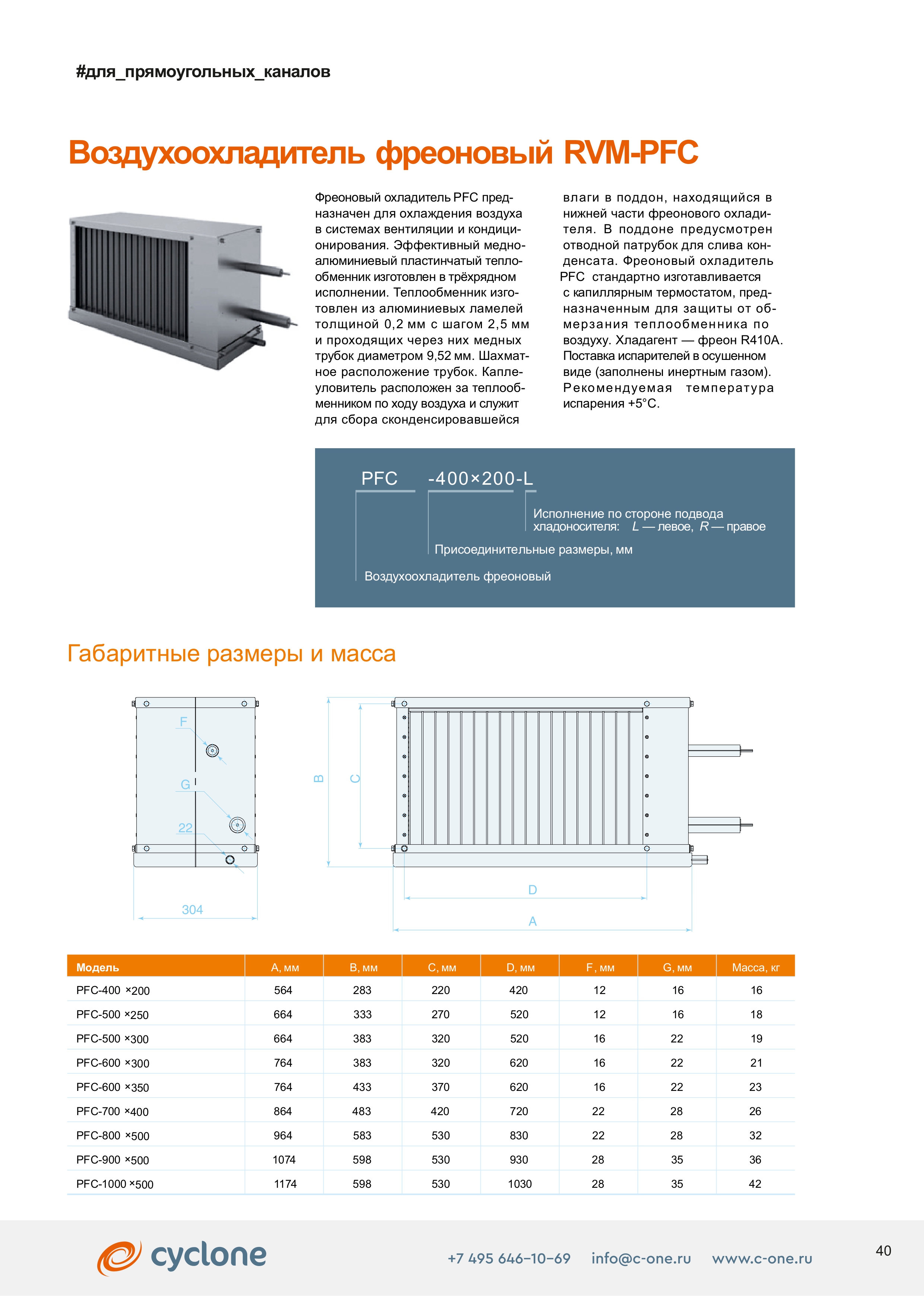 #для_прямоугольных_каналов

Воздухоохладитель фреоновый RVM-PFC

Фреоновый охладитель PFC предназначен для охлаждения воздуха в системах вентиляции и кондиционирования. Эффективный медно-алюминиевый пластинчатый теплообменник изготовлен в трёхрядном исполнении. Теплообменник изготовлен из алюминиевых ламелей толщиной 0,2 мм с шагом 2,5 мм и проходящих через них медных трубок диаметром 9,52 мм. Шахматное расположение трубок. Каплеуловитель расположен за теплообменником по ходу воздуха и служит для сбора сконденсировавшейся влаги в поддон, находящийся в нижней части фреонового охладителя. В поддоне предусмотрен отводной патрубок для слива конденсата. Фреоновый охладитель PFC стандартно изготавливается с капиллярным термостатом, предназначенным для защиты от обмерзания теплообменника по воздуху. Хладагент — фреон R410A. Поставка испарителей в осушенном виде (заполнены инертным газом). Рекомендуемая температура испарения +5°С.

PFC -400×200-L

Исполнение по стороне подвода хладоносителя: L — левое, R — правое

Присоединительные размеры, мм

Воздухоохладитель фреоновый

Габаритные размеры и масса

F
G
22
304
B
C
D
A

| Модель | A, мм | B, мм | C, мм | D, мм | F, мм | G, мм | Масса, кг |
|---|---|---|---|---|---|---|---|
| PFC-400 ×200 | 564 | 283 | 220 | 420 | 12 | 16 | 16 |
| PFC-500 ×250 | 664 | 333 | 270 | 520 | 12 | 16 | 18 |
| PFC-500 ×300 | 664 | 383 | 320 | 520 | 16 | 22 | 19 |
| PFC-600 ×300 | 764 | 383 | 320 | 620 | 16 | 22 | 21 |
| PFC-600 ×350 | 764 | 433 | 370 | 620 | 16 | 22 | 23 |
| PFC-700 ×400 | 864 | 483 | 420 | 720 | 22 | 28 | 26 |
| PFC-800 ×500 | 964 | 583 | 530 | 830 | 22 | 28 | 32 |
| PFC-900 ×500 | 1074 | 598 | 530 | 930 | 28 | 35 | 36 |
| PFC-1000 ×500 | 1174 | 598 | 530 | 1030 | 28 | 35 | 42 |

cyclone

+7 495 646–10–69 info@c-one.ru www.c-one.ru

40