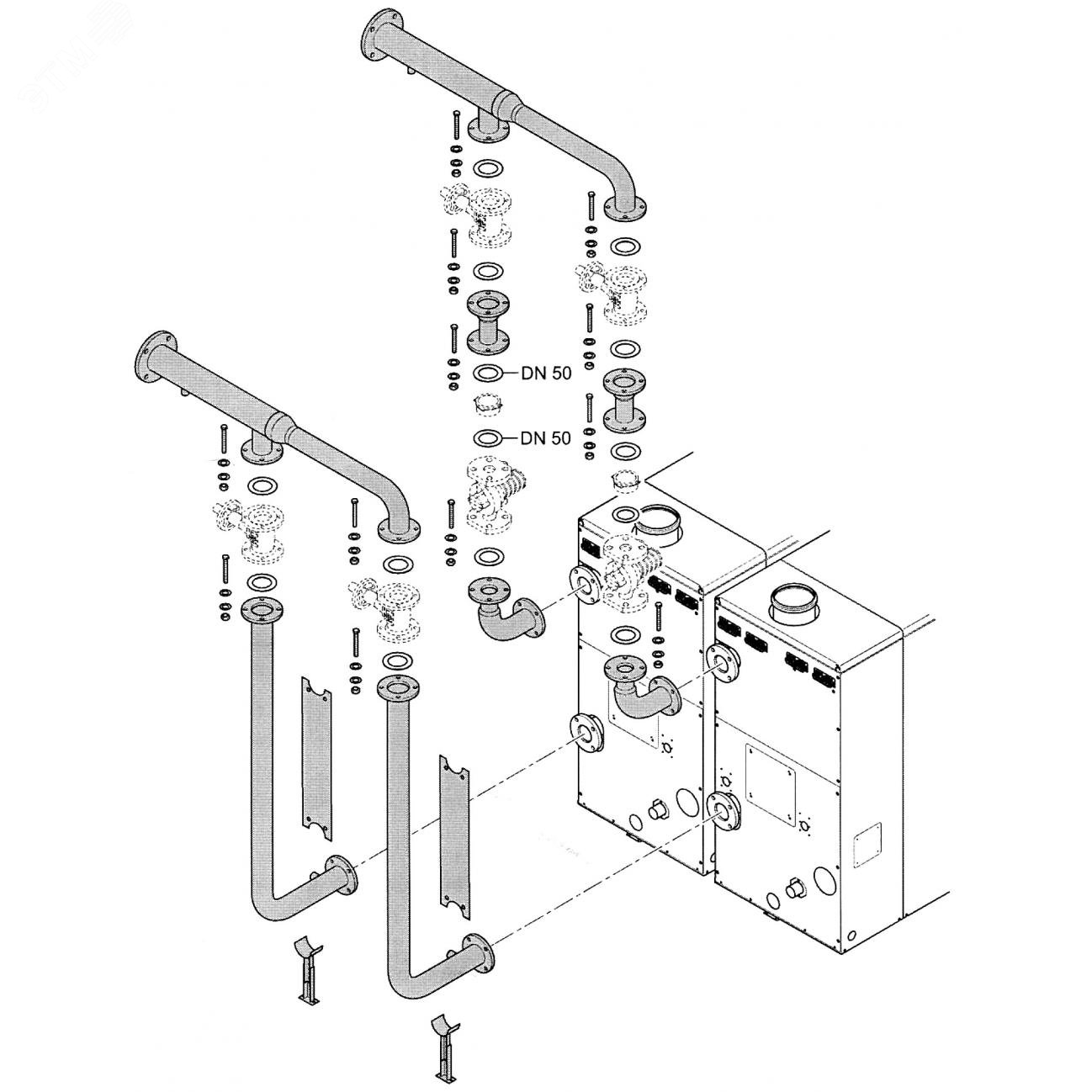 DN 50
DN 50