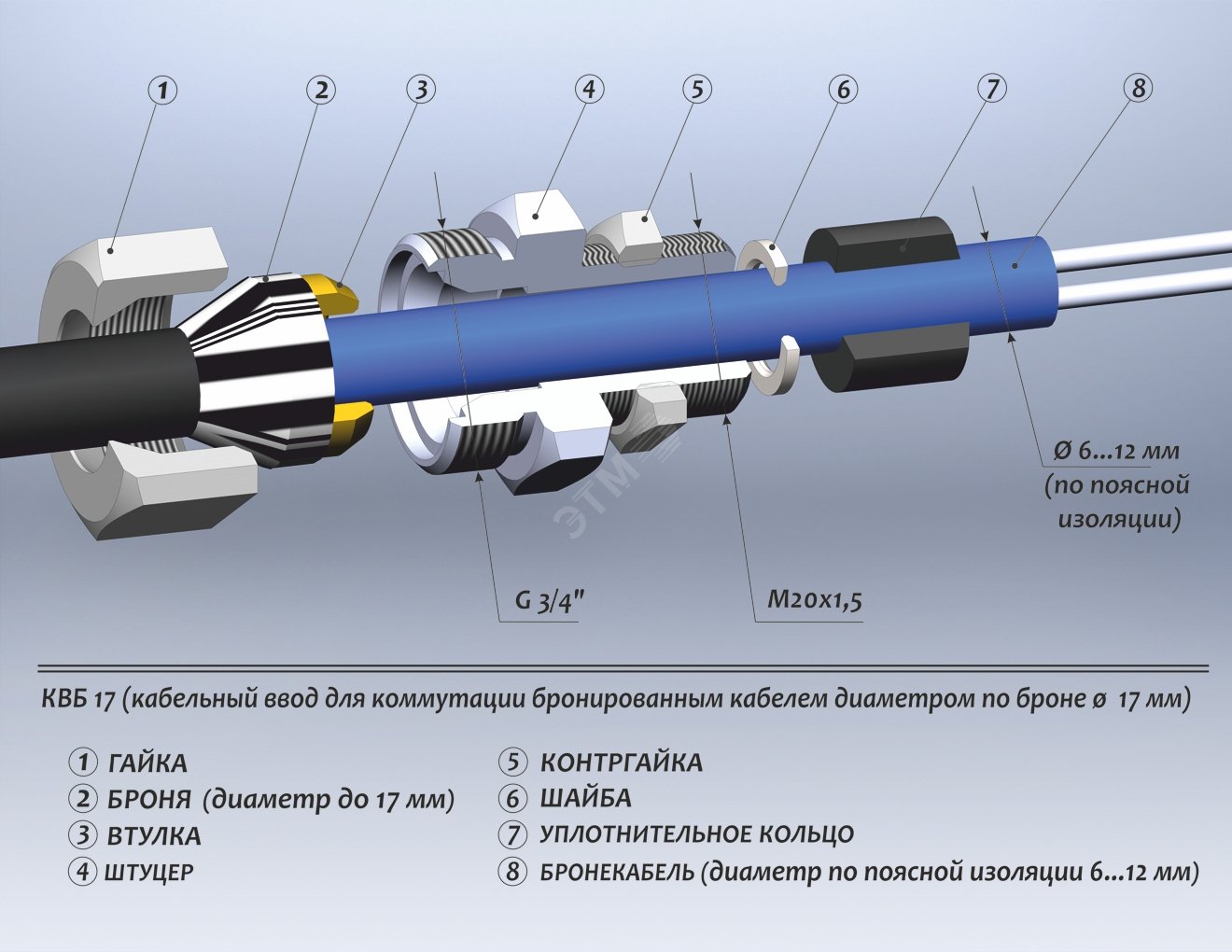 1 2 3 4 5 6 7 8

ЭТМ

Ø 6...12 мм (по поясной изоляции)

G 3/4"

M20x1,5

КВБ 17 (кабельный ввод для коммутации бронированным кабелем диаметром по броне ø 17 мм)

1 ГАЙКА
2 БРОНЯ (диаметр до 17 мм)
3 ВТУЛКА
4 ШТУЦЕР

5 КОНТРГАЙКА
6 ШАЙБА
7 УПЛОТНИТЕЛЬНОЕ КОЛЬЦО
8 БРОНЕКАБЕЛЬ (диаметр по поясной изоляции 6...12 мм)