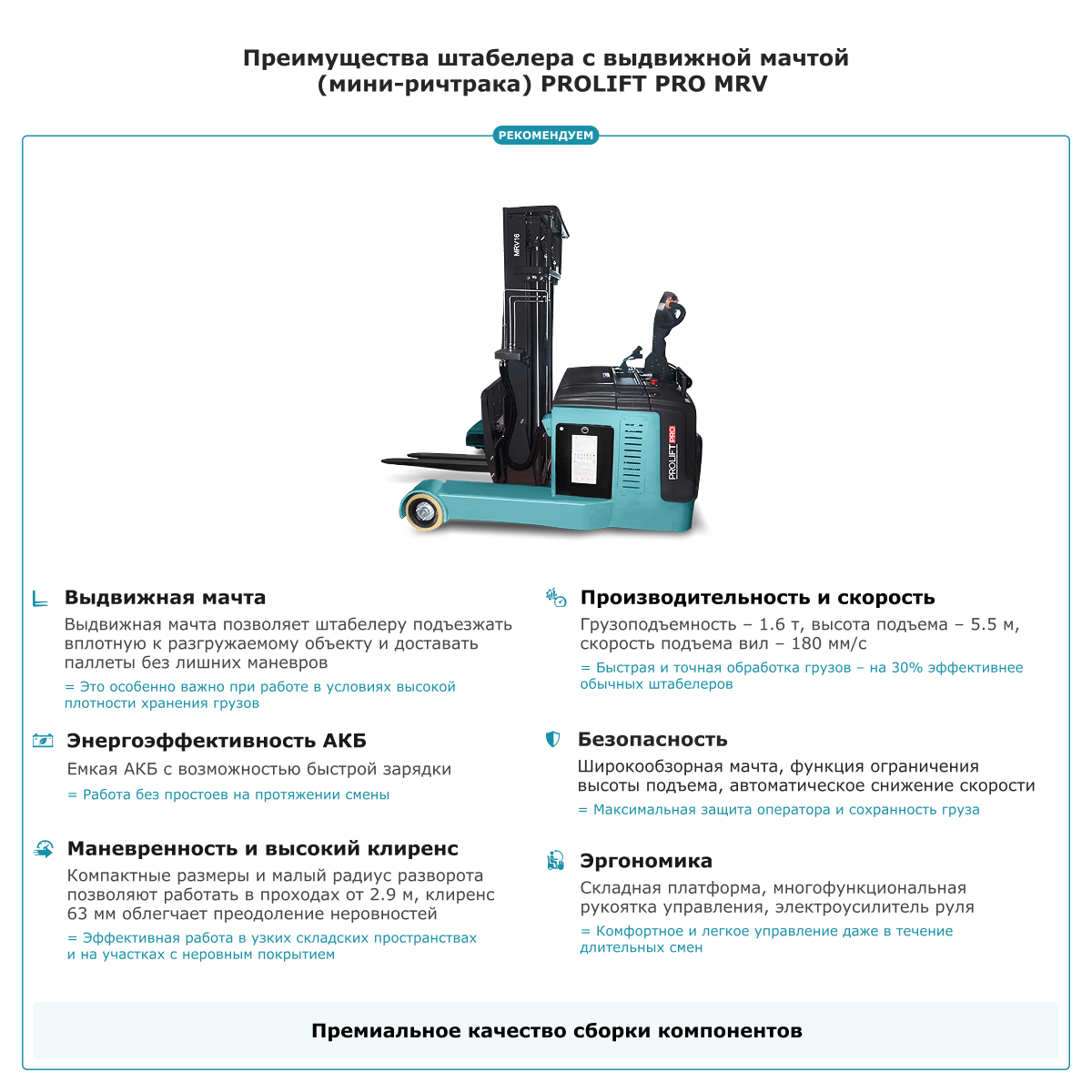 Преимущества штабелера с выдвижной мачтой (мини-ричтрака) PROLIFT PRO MRV

РЕКОМЕНДУЕМ

MRV16

PROLIFT PRO

Выдвижная мачта
Выдвижная мачта позволяет штабелеру подъезжать вплотную к разгружаемому объекту и доставать паллеты без лишних маневров
= Это особенно важно при работе в условиях высокой плотности хранения грузов

Энергоэффективность АКБ
Емкая АКБ с возможностью быстрой зарядки
= Работа без простоев на протяжении смены

Маневренность и высокий клиренс
Компактные размеры и малый радиус разворота позволяют работать в проходах от 2.9 м, клиренс 63 мм облегчает преодоление неровностей
= Эффективная работа в узких складских пространствах и на участках с неровным покрытием

Производительность и скорость
Грузоподъемность – 1.6 т, высота подъема – 5.5 м, скорость подъема вил – 180 мм/с
= Быстрая и точная обработка грузов – на 30% эффективнее обычных штабелеров

Безопасность
Широкообзорная мачта, функция ограничения высоты подъема, автоматическое снижение скорости
= Максимальная защита оператора и сохранность груза

Эргономика
Складная платформа, многофункциональная рукоятка управления, электроусилитель руля
= Комфортное и легкое управление даже в течение длительных смен

Премиальное качество сборки компонентов