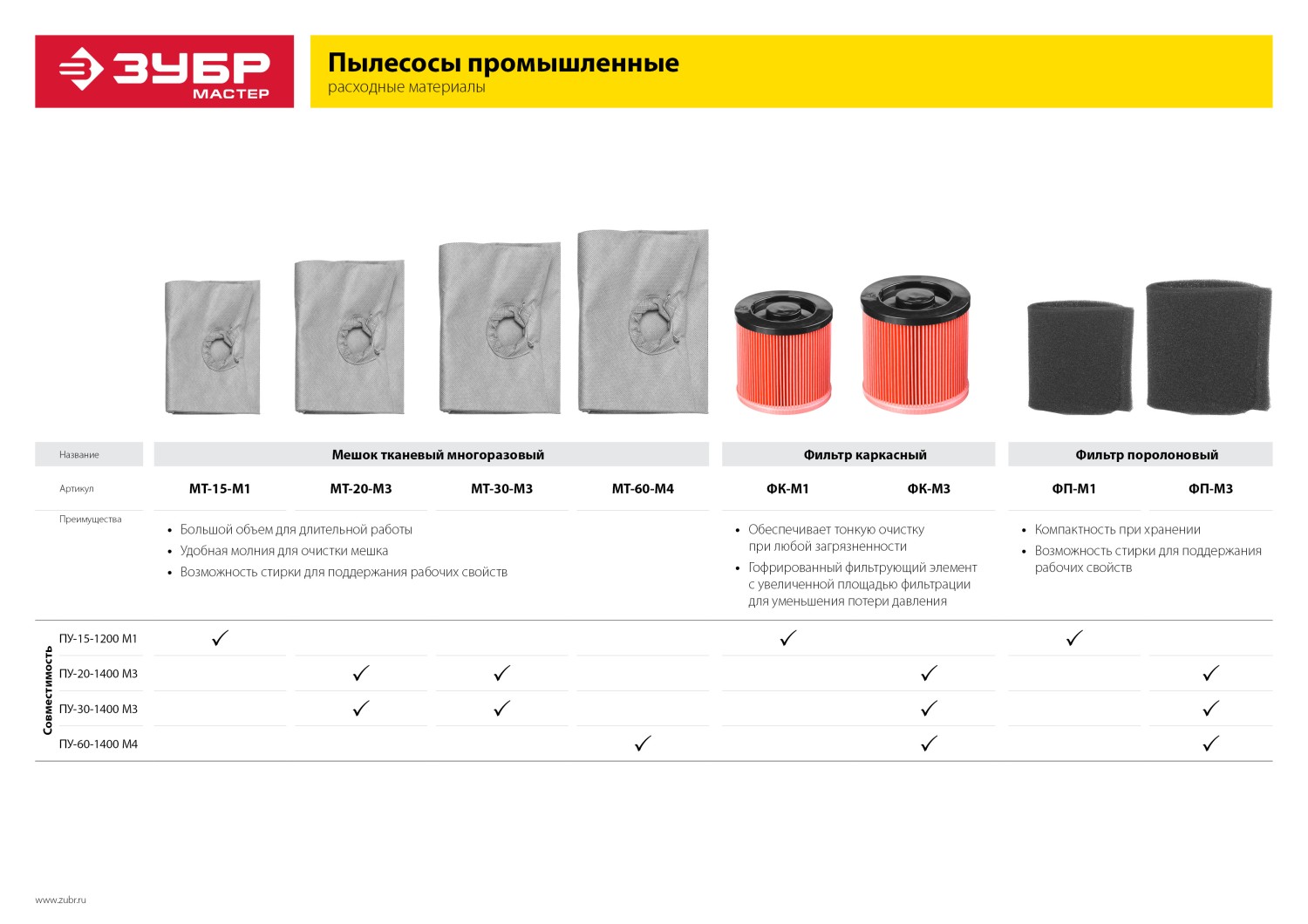 ЗУБР МАСТЕР

Пылесосы промышленные
расходные материалы

| Название | Мешок тканевый многоразовый | | | | Фильтр каркасный | | Фильтр поролоновый | |
|---|---|---|---|---|---|---|---|---|
| Артикул | МТ-15-М1 | МТ-20-М3 | МТ-30-М3 | МТ-60-М4 | ФК-М1 | ФК-М3 | ФП-М1 | ФП-М3 |
| Преимущества | • Большой объем для длительной работы • Удобная молния для очистки мешка • Возможность стирки для поддержания рабочих свойств | | | | • Обеспечивает тонкую очистку при любой загрязненности • Гофрированный фильтрующий элемент с увеличенной площадью фильтрации для уменьшения потери давления | | • Компактность при хранении • Возможность стирки для поддержания рабочих свойств | |
| ПУ-15-1200 М1 | ✓ | | | | ✓ | | ✓ | |
| ПУ-20-1400 М3 | | ✓ | ✓ | | | ✓ | | ✓ |
| ПУ-30-1400 М3 | | ✓ | ✓ | | | ✓ | | ✓ |
| ПУ-60-1400 М4 | | | | ✓ | | ✓ | | ✓ |

Совместимость

www.zubr.ru