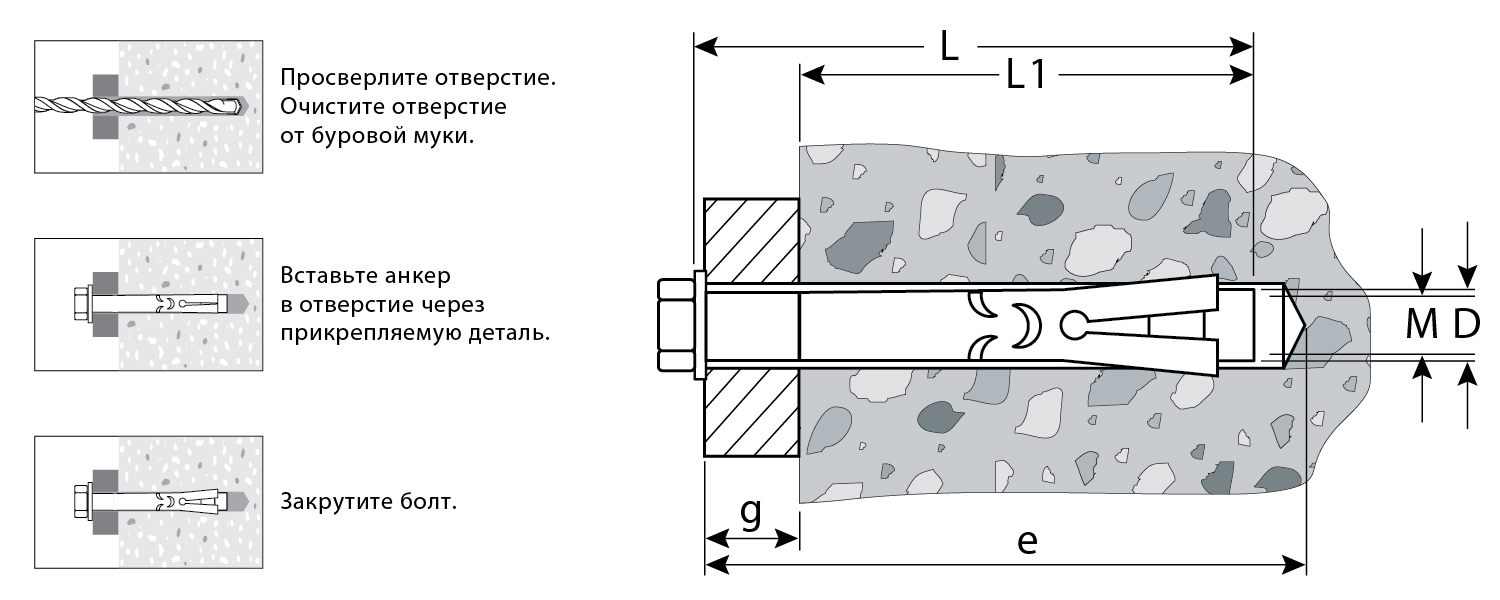 Просверлите отверстие. Очистите отверстие от буровой муки.

Вставьте анкер в отверстие через прикрепляемую деталь.

Закрутите болт.

L

L1

M D

g

e