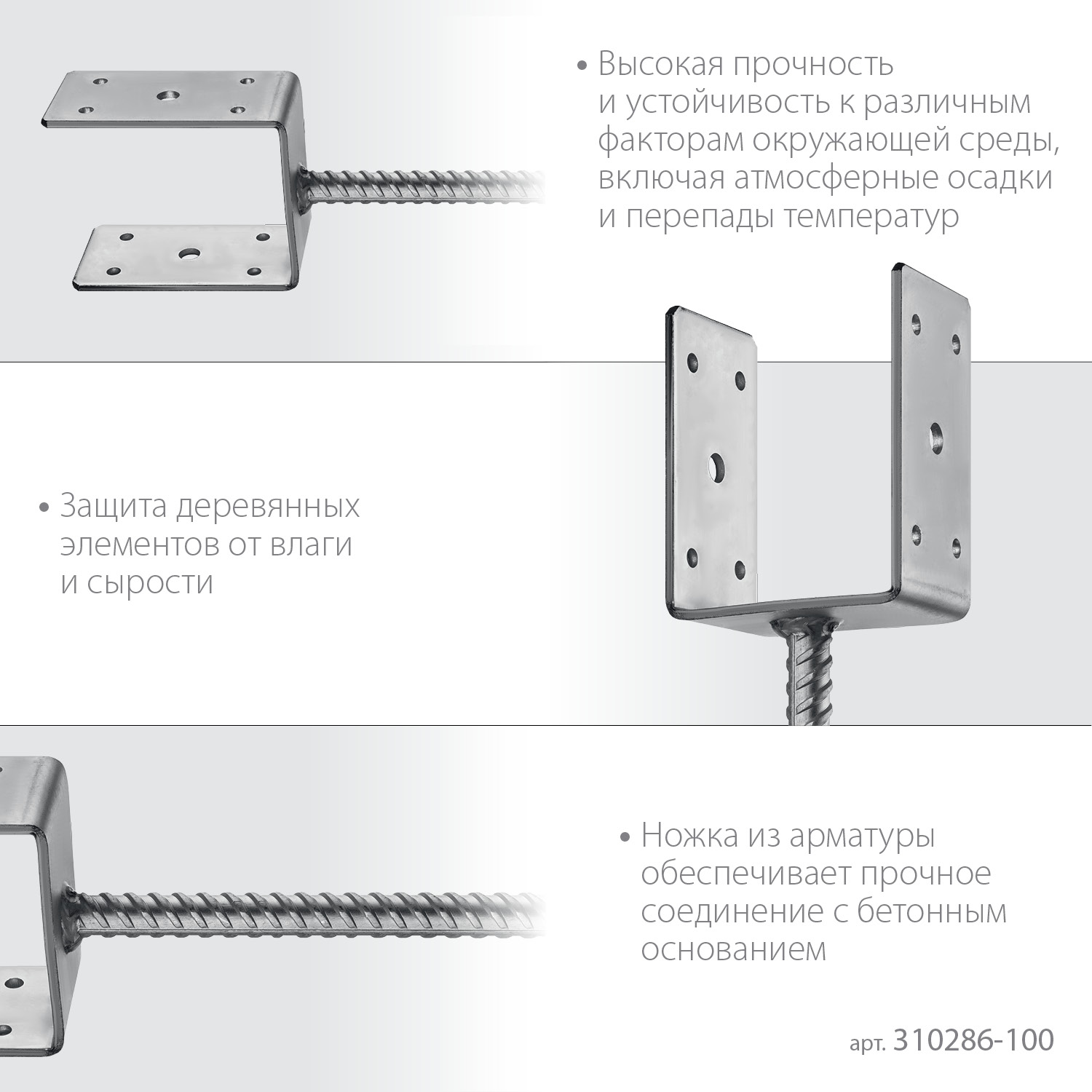 • Высокая прочность и устойчивость к различным факторам окружающей среды, включая атмосферные осадки и перепады температур

• Защита деревянных элементов от влаги и сырости

• Ножка из арматуры обеспечивает прочное соединение с бетонным основанием

арт. 310286-100