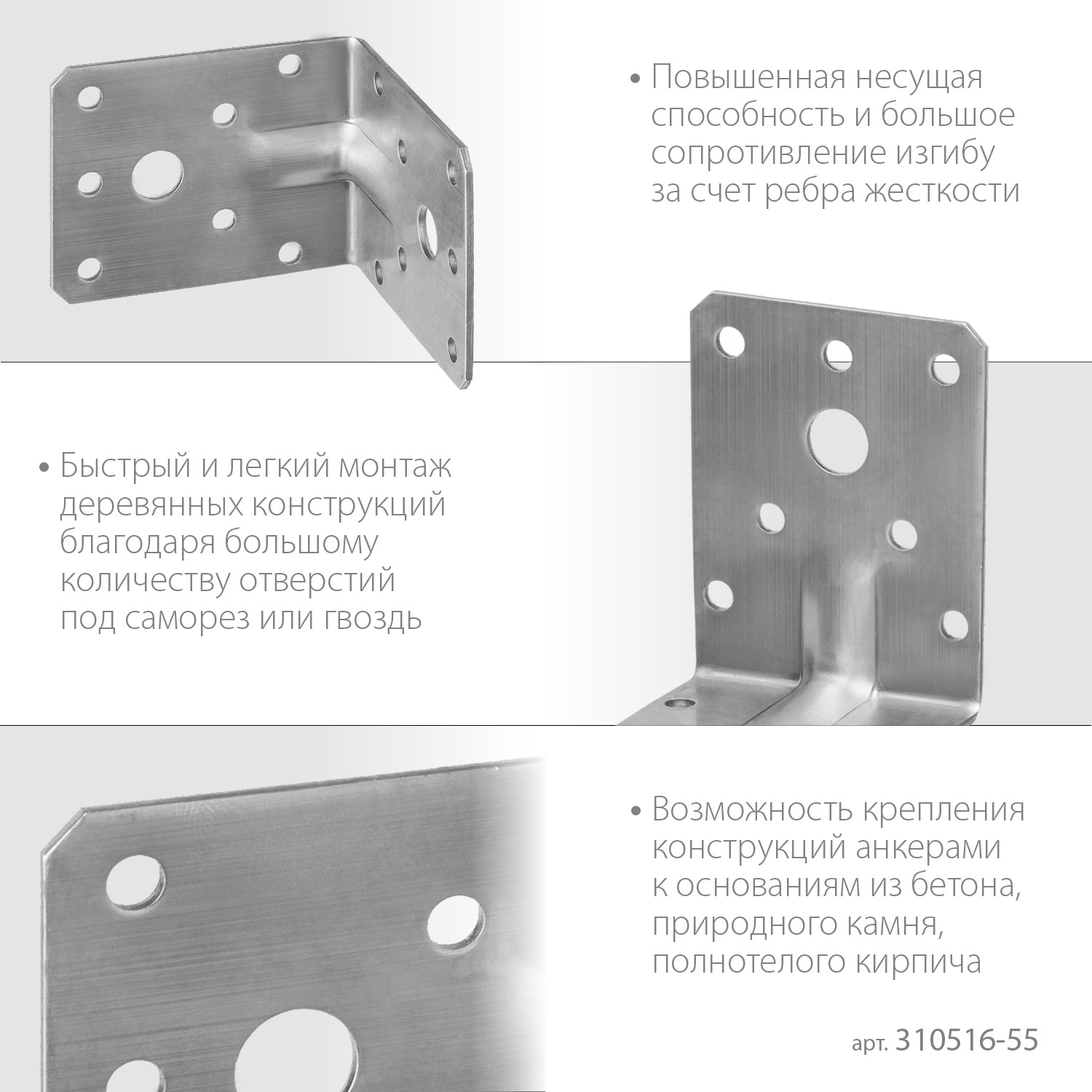 • Повышенная несущая способность и большое сопротивление изгибу за счет ребра жесткости

• Быстрый и легкий монтаж деревянных конструкций благодаря большому количеству отверстий под саморез или гвоздь

• Возможность крепления конструкций анкерами к основаниям из бетона, природного камня, полнотелого кирпича

арт. 310516-55