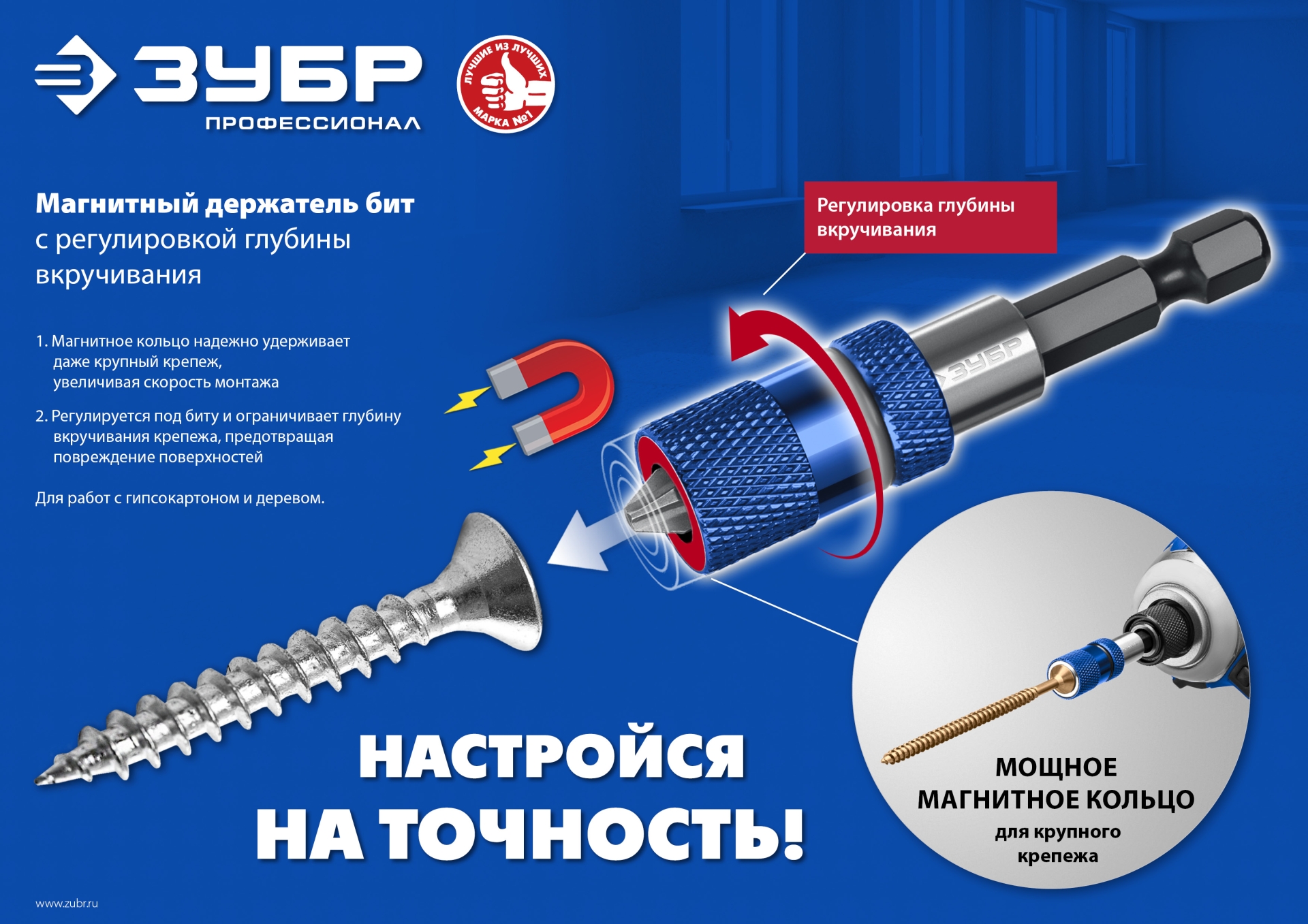 ЗУБР
ПРОФЕССИОНАЛ

ЛУЧШИЕ ИЗ ЛУЧШИХ
МАРКА №1

Магнитный держатель бит
с регулировкой глубины вкручивания

1. Магнитное кольцо надежно удерживает даже крупный крепеж, увеличивая скорость монтажа

2. Регулируется под биту и ограничивает глубину вкручивания крепежа, предотвращая повреждение поверхностей

Для работ с гипсокартоном и деревом.

Регулировка глубины вкручивания

ЗУБР

НАСТРОЙСЯ НА ТОЧНОСТЬ!

МОЩНОЕ МАГНИТНОЕ КОЛЬЦО
для крупного крепежа

www.zubr.ru