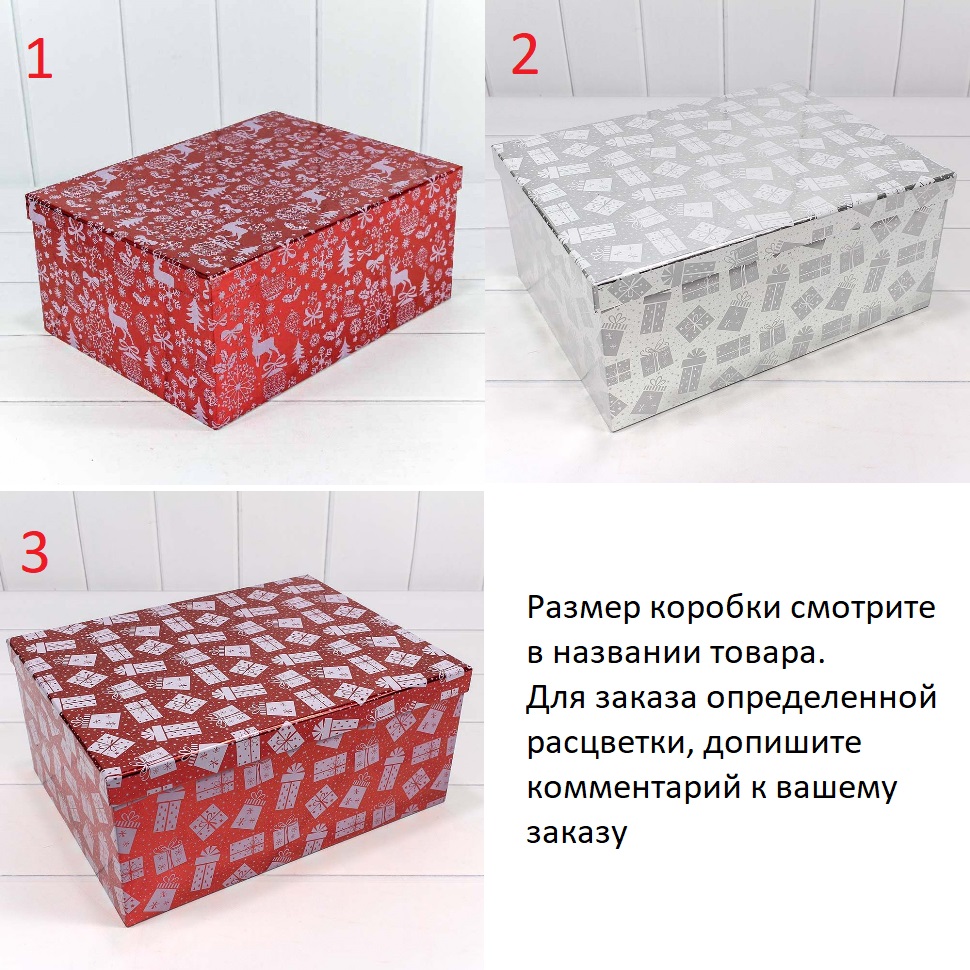 1

2

3

Размер коробки смотрите в названии товара.
Для заказа определенной расцветки, допишите комментарий к вашему заказу