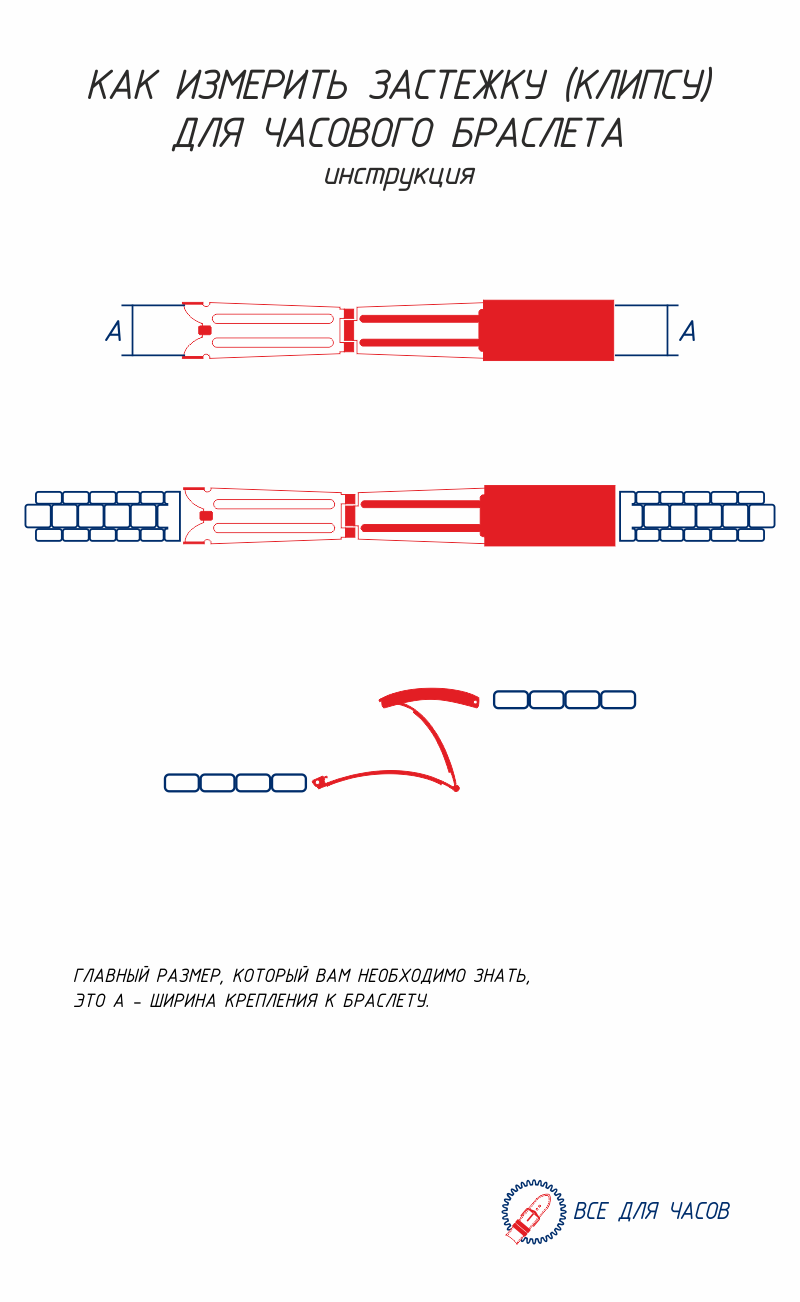 КАК ИЗМЕРИТЬ ЗАСТЕЖКУ (КЛИПСУ)
ДЛЯ ЧАСОВОГО БРАСЛЕТА
инструкция

A

A

ГЛАВНЫЙ РАЗМЕР, КОТОРЫЙ ВАМ НЕОБХОДИМО ЗНАТЬ, ЭТО A - ШИРИНА КРЕПЛЕНИЯ К БРАСЛЕТУ.

ВСЕ ДЛЯ ЧАСОВ