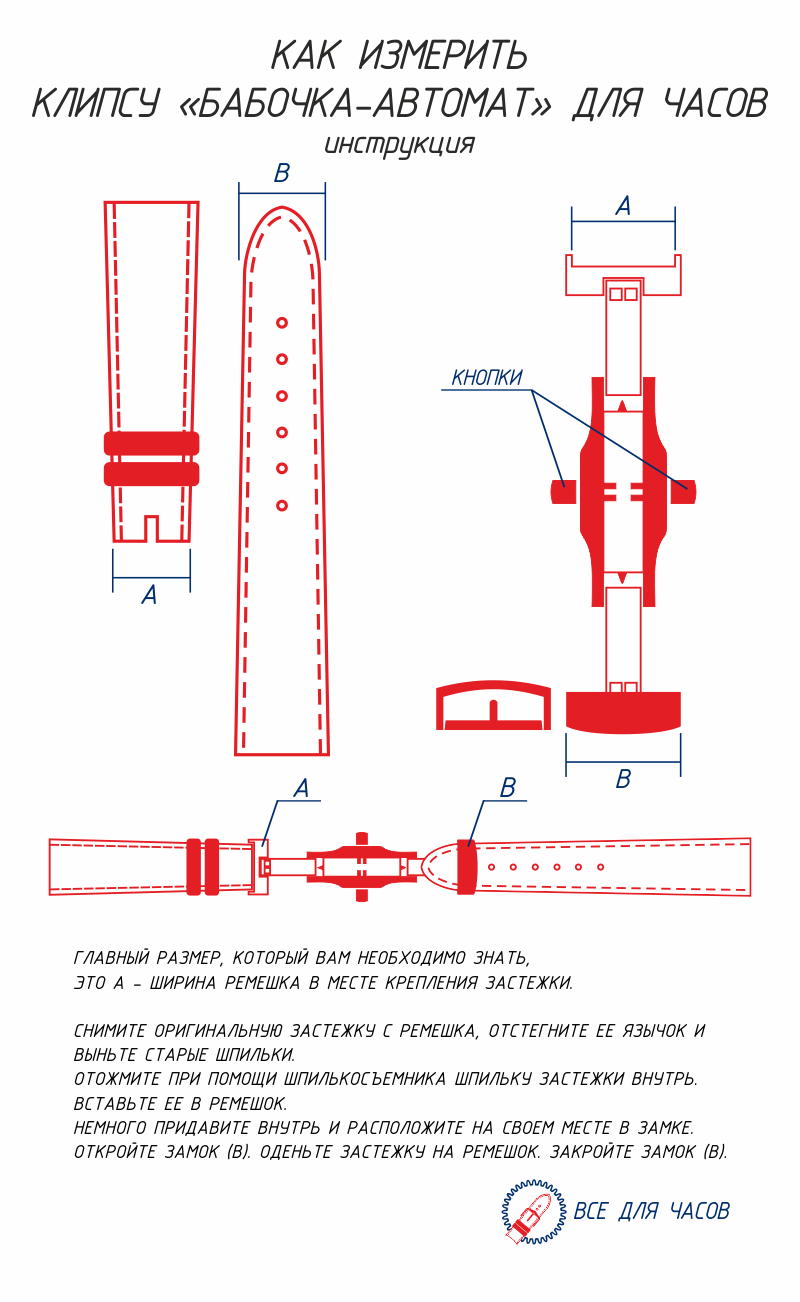 КАК ИЗМЕРИТЬ
КЛИПСУ «БАБОЧКА-АВТОМАТ» ДЛЯ ЧАСОВ
инструкция

B

A

A

КНОПКИ

B

A

B

ГЛАВНЫЙ РАЗМЕР, КОТОРЫЙ ВАМ НЕОБХОДИМО ЗНАТЬ, ЭТО А - ШИРИНА РЕМЕШКА В МЕСТЕ КРЕПЛЕНИЯ ЗАСТЕЖКИ.

СНИМИТЕ ОРИГИНАЛЬНУЮ ЗАСТЕЖКУ С РЕМЕШКА, ОТСТЕГНИТЕ ЕЕ ЯЗЫЧОК И ВЫНЬТЕ СТАРЫЕ ШПИЛЬКИ.
ОТОЖМИТЕ ПРИ ПОМОЩИ ШПИЛЬКОСЪЕМНИКА ШПИЛЬКУ ЗАСТЕЖКИ ВНУТРЬ. ВСТАВЬТЕ ЕЕ В РЕМЕШОК.
НЕМНОГО ПРИДАВИТЕ ВНУТРЬ И РАСПОЛОЖИТЕ НА СВОЕМ МЕСТЕ В ЗАМКЕ.
ОТКРОЙТЕ ЗАМОК (В). ОДЕНЬТЕ ЗАСТЕЖКУ НА РЕМЕШОК. ЗАКРОЙТЕ ЗАМОК (В).

ВСЕ ДЛЯ ЧАСОВ