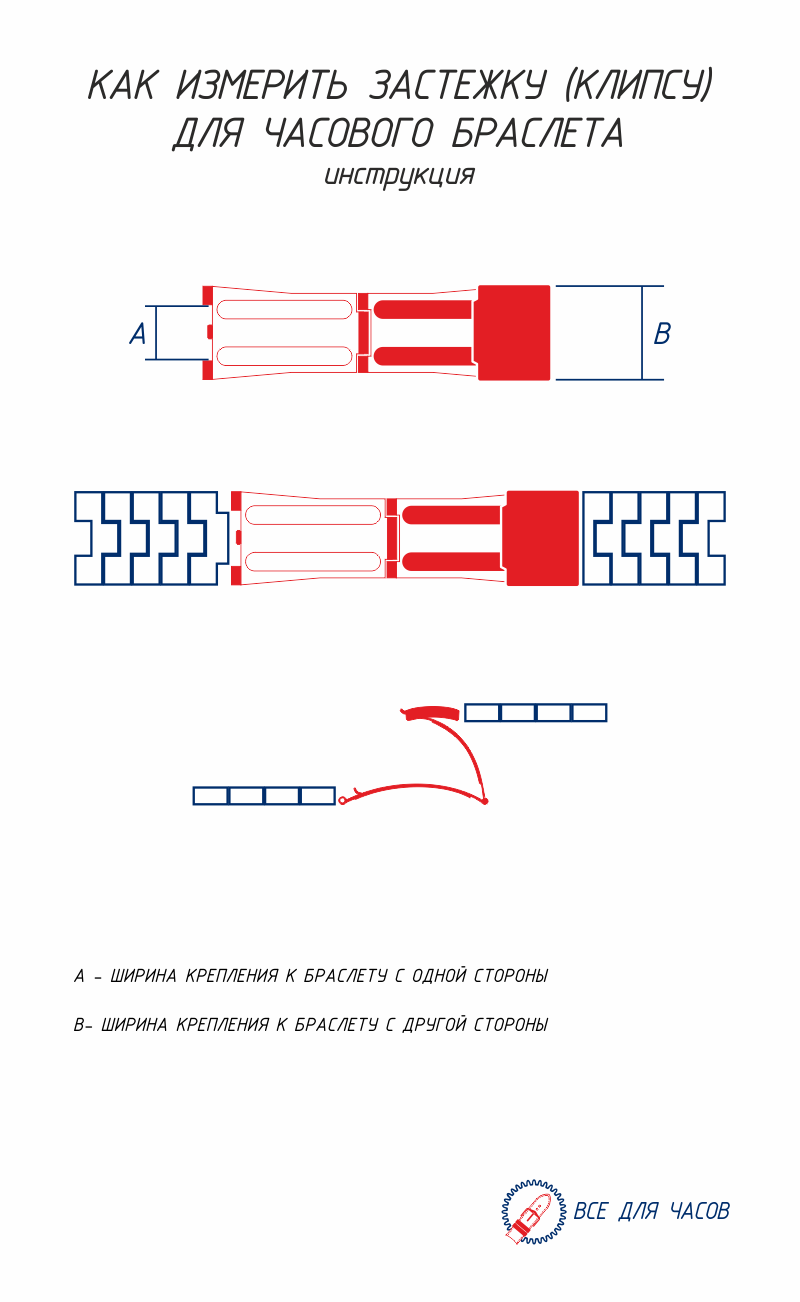 КАК ИЗМЕРИТЬ ЗАСТЕЖКУ (КЛИПСУ) ДЛЯ ЧАСОВОГО БРАСЛЕТА
инструкция

A

B

A - ШИРИНА КРЕПЛЕНИЯ К БРАСЛЕТУ С ОДНОЙ СТОРОНЫ

B- ШИРИНА КРЕПЛЕНИЯ К БРАСЛЕТУ С ДРУГОЙ СТОРОНЫ

ВСЕ ДЛЯ ЧАСОВ