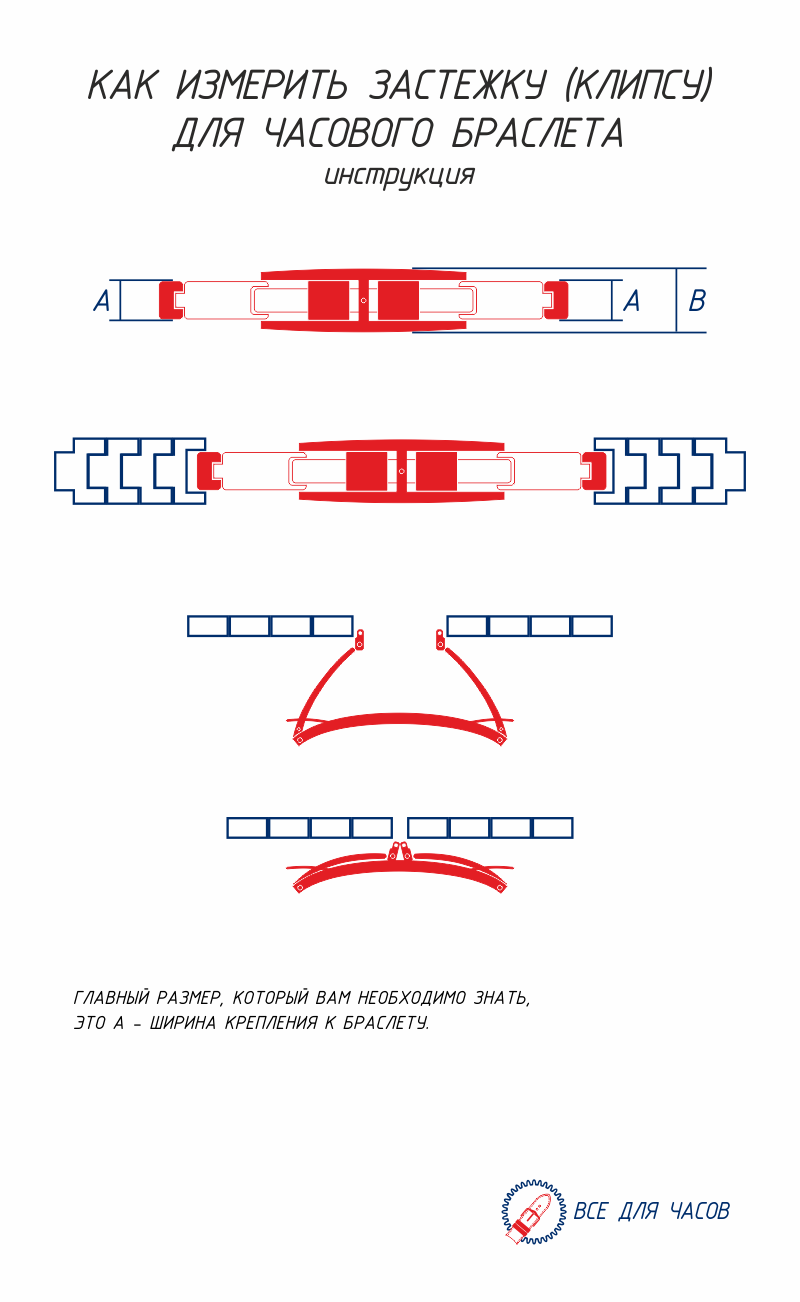 КАК ИЗМЕРИТЬ ЗАСТЕЖКУ (КЛИПСУ) ДЛЯ ЧАСОВОГО БРАСЛЕТА
инструкция

A
A
B

ГЛАВНЫЙ РАЗМЕР, КОТОРЫЙ ВАМ НЕОБХОДИМО ЗНАТЬ, ЭТО А – ШИРИНА КРЕПЛЕНИЯ К БРАСЛЕТУ.

ВСЕ ДЛЯ ЧАСОВ