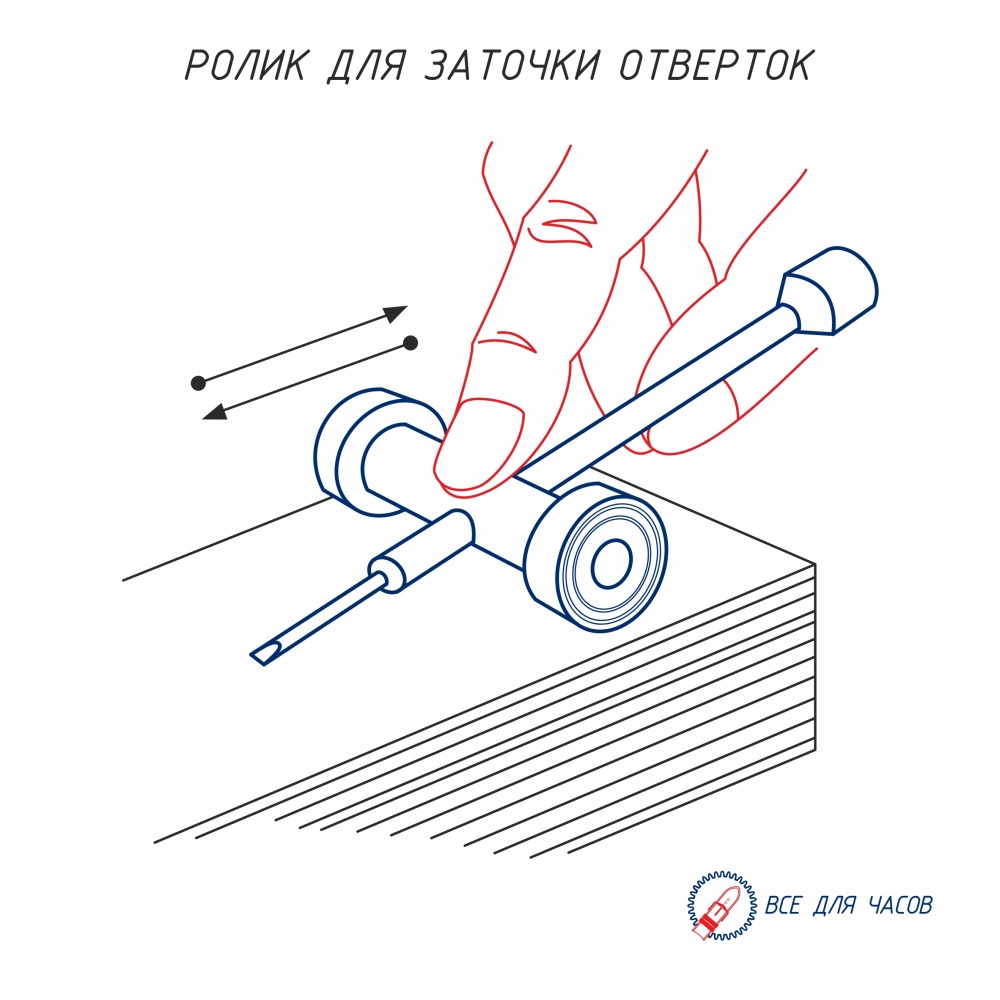 РОЛИК ДЛЯ ЗАТОЧКИ ОТВЕРТОК

ВСЕ ДЛЯ ЧАСОВ