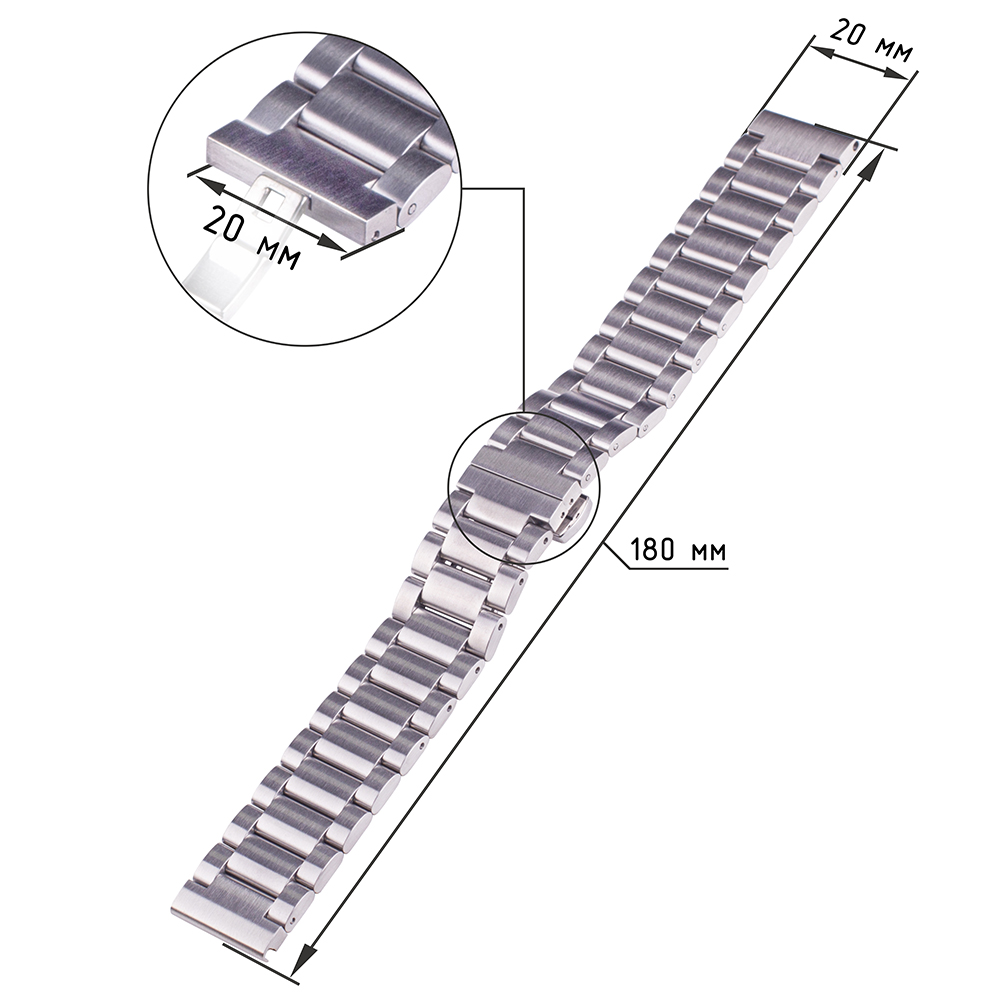 20 мм

20 мм

180 мм