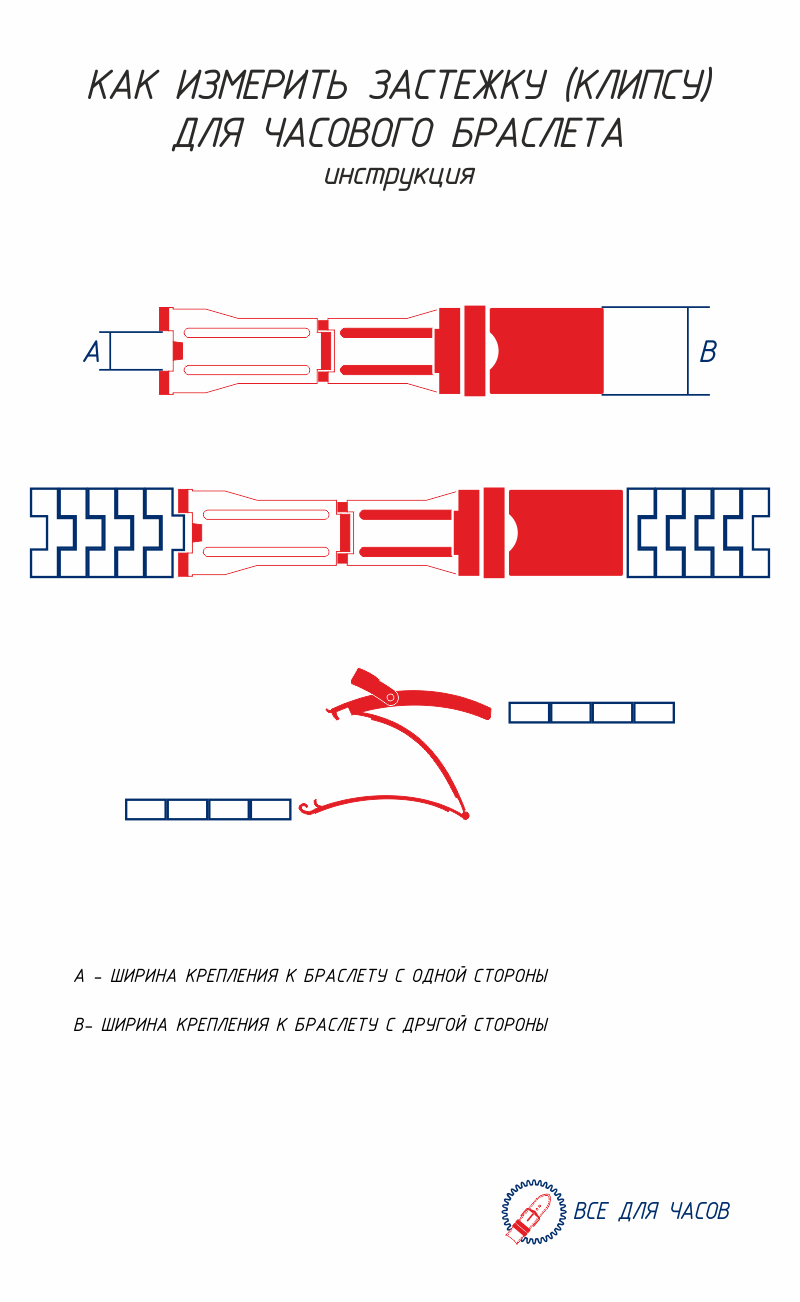 КАК ИЗМЕРИТЬ ЗАСТЕЖКУ (КЛИПСУ) ДЛЯ ЧАСОВОГО БРАСЛЕТА
инструкция

A

B

A - ШИРИНА КРЕПЛЕНИЯ К БРАСЛЕТУ С ОДНОЙ СТОРОНЫ

B- ШИРИНА КРЕПЛЕНИЯ К БРАСЛЕТУ С ДРУГОЙ СТОРОНЫ

ВСЕ ДЛЯ ЧАСОВ