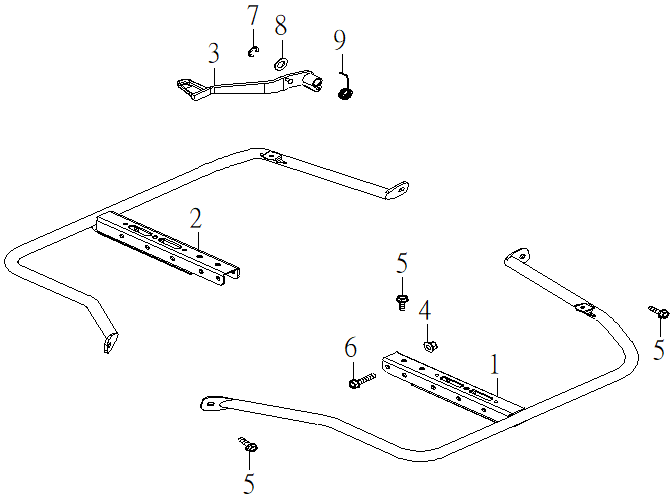 7
8
9
3
2
5
4
5
6
1
5