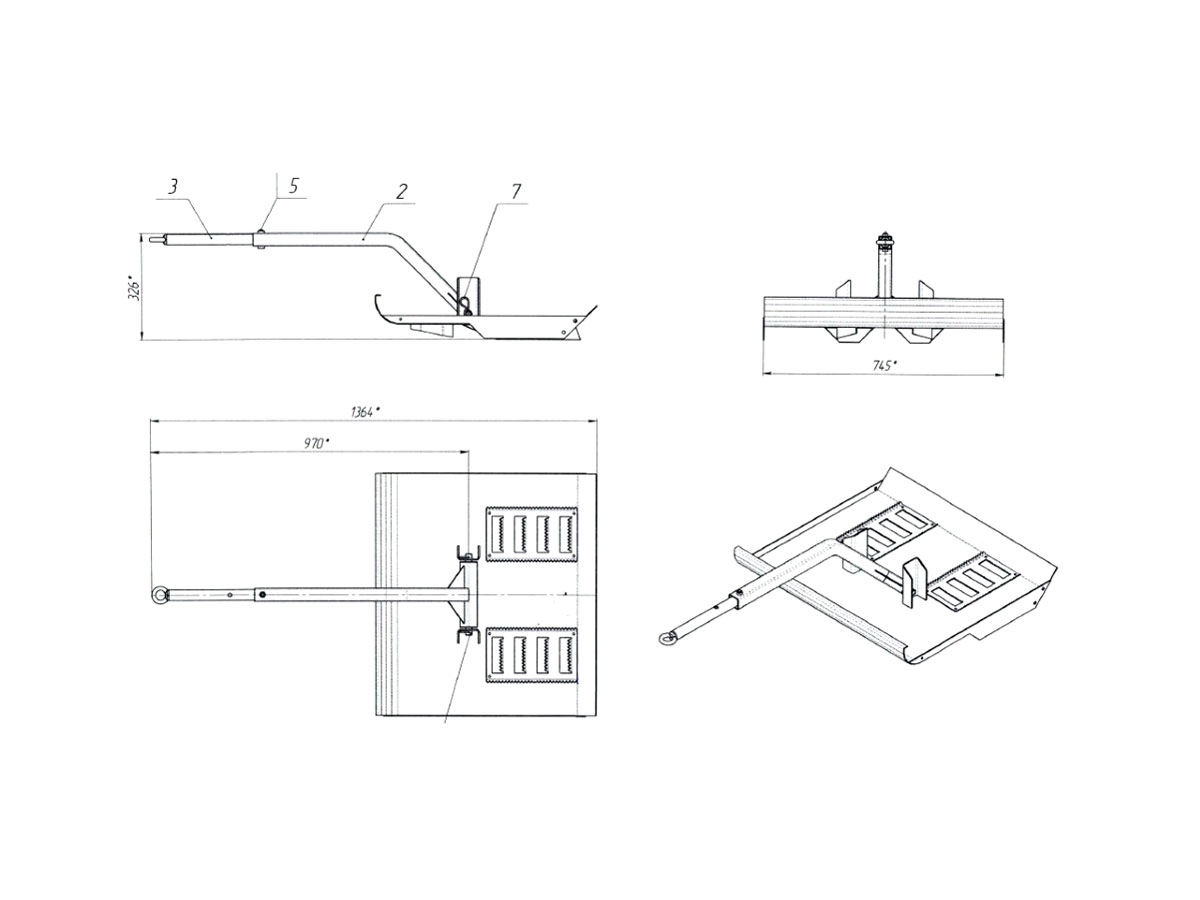 3
5
2
7
326*
745*
1364*
970*