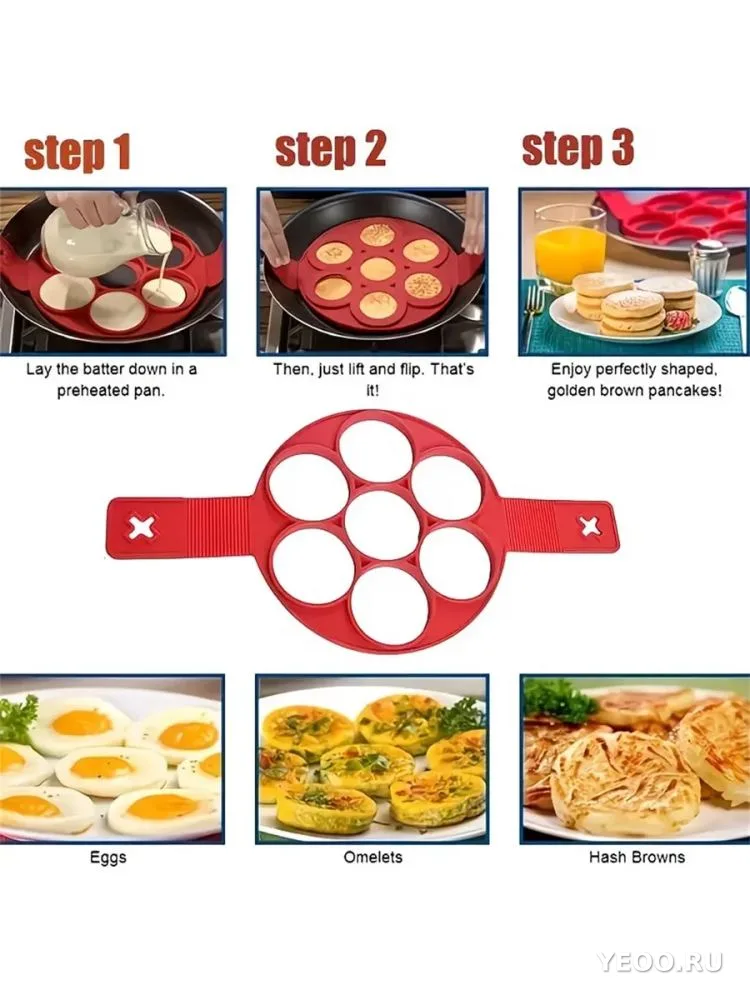 step 1

Lay the batter down in a preheated pan.

step 2

Then, just lift and flip. That's it!

step 3

Enjoy perfectly shaped, golden brown pancakes!

Eggs

Omelets

Hash Browns

YEOO.RU