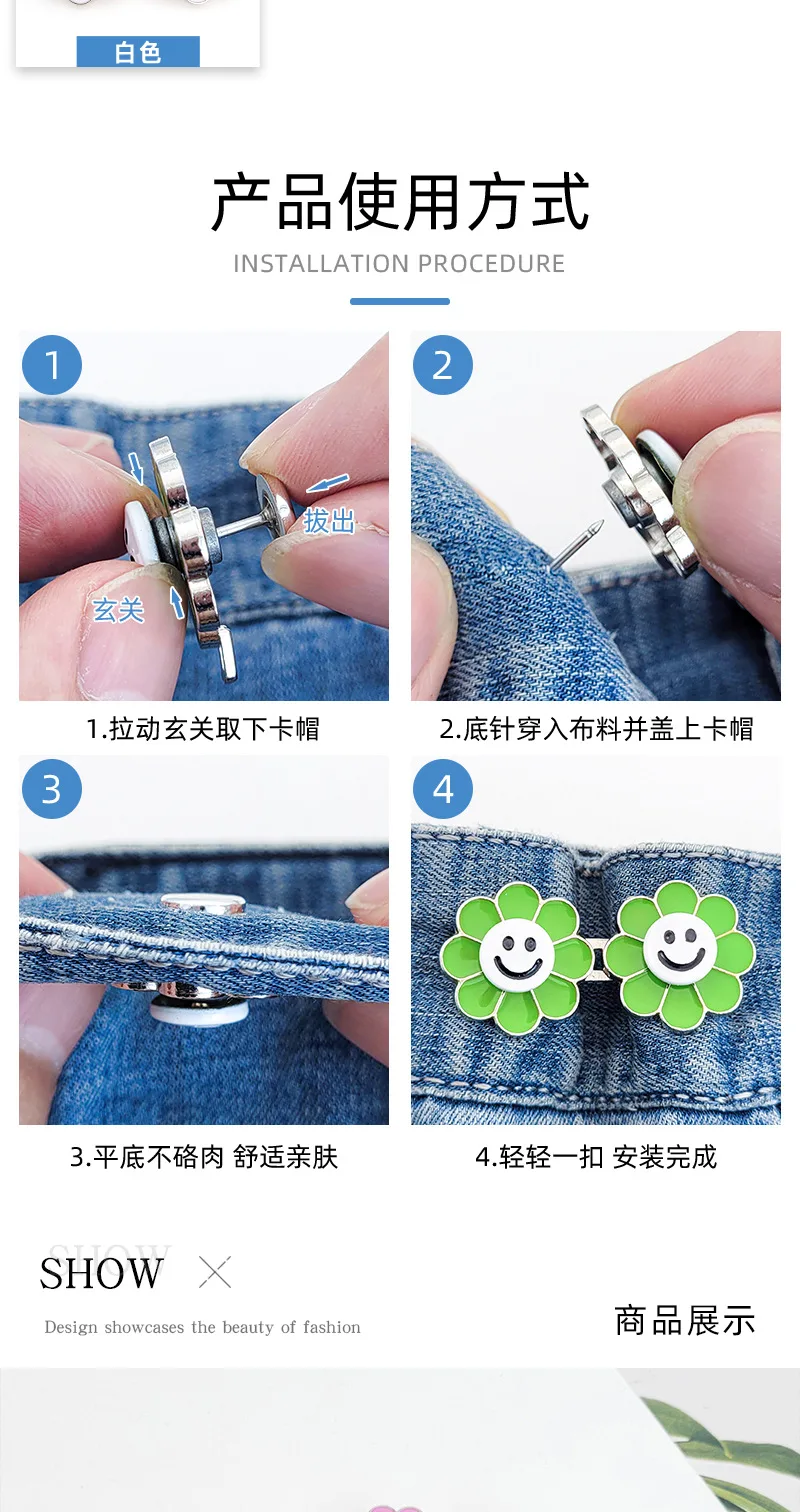 白色

产品使用方式

INSTALLATION PROCEDURE

1

拔出

玄关

1.拉动玄关取下卡帽

2

2.底针穿入布料并盖上卡帽

3

3.平底不硌肉 舒适亲肤

4

4.轻轻一扣 安装完成

SHOW

Design showcases the beauty of fashion

商品展示